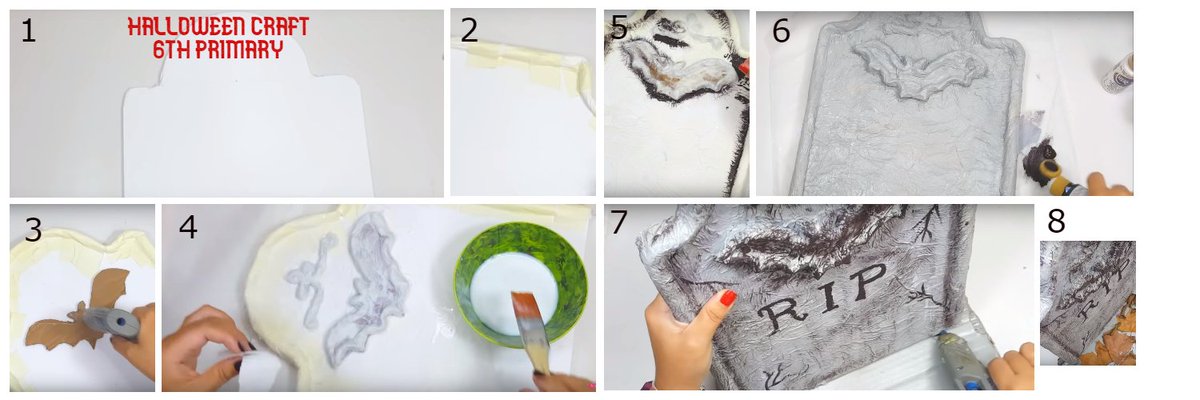 1
HALLOWEEN CRAFT
6TH PRIMARY

2

5

6

3

4

7

RIP

8

RIP