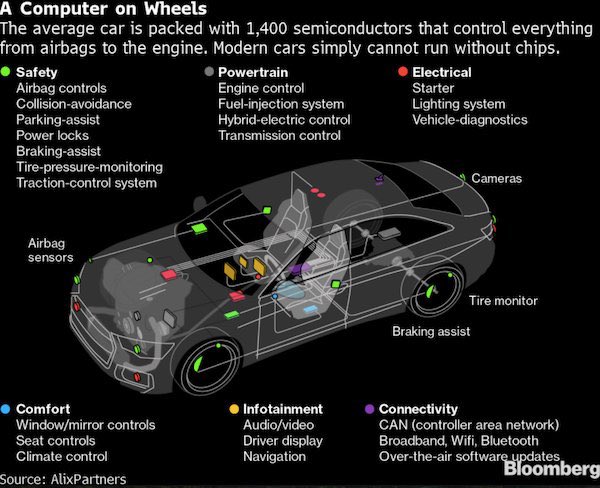 A Computer on Wheels
The average car is packed with 1,400 semiconductors that control everything from airbags to the engine. Modern cars simply cannot run without chips.

Safety
Airbag controls
Collision-avoidance
Parking-assist
Power locks
Braking-assist
Tire-pressure-monitoring
Traction-control system

Powertrain
Engine control
Fuel-injection system
Hybrid-electric control
Transmission control

Electrical
Starter
Lighting system
Vehicle-diagnostics

Cameras

Airbag sensors

Tire monitor

Braking assist

Comfort
Window/mirror controls
Seat controls
Climate control

Infotainment
Audio/video
Driver display
Navigation

Connectivity
CAN (controller area network)
Broadband, Wifi, Bluetooth
Over-the-air software updates

Source: AlixPartners

Bloomberg