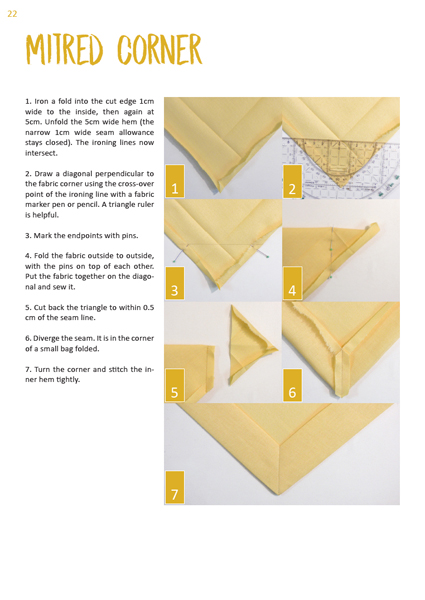 22

MITRED CORNER

1. Iron a fold into the cut edge 1cm wide to the inside, then again at 5cm. Unfold the 5cm wide hem (the narrow 1cm wide seam allowance stays closed). The ironing lines now intersect.

2. Draw a diagonal perpendicular to the fabric corner using the cross-over point of the ironing line with a fabric marker pen or pencil. A triangle ruler is helpful.

3. Mark the endpoints with pins.

4. Fold the fabric outside to outside, with the pins on top of each other. Put the fabric together on the diagonal and sew it.

5. Cut back the triangle to within 0.5 cm of the seam line.

6. Diverge the seam. It is in the corner of a small bag folded.

7. Turn the corner and stitch the inner hem tightly.

1

2

3

4

5

6

7