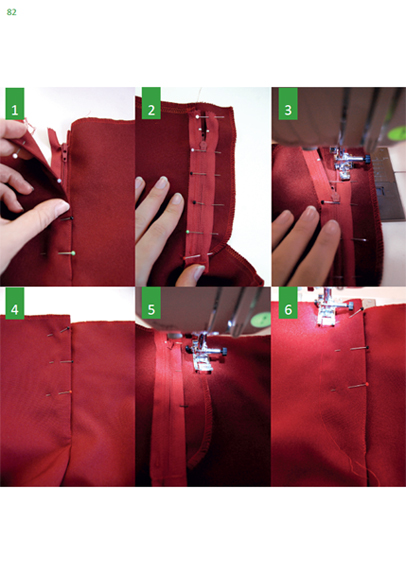 82

1

2

3

4

5

6