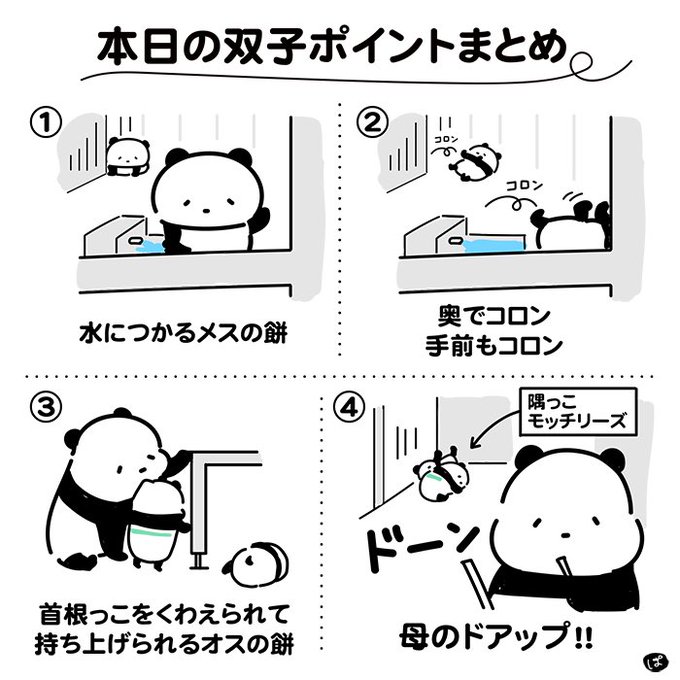 本日の双子ポイントまとめ

①

水につかるメスの餅

②

コロン

コロン

奥でコロン
手前もコロン

③

首根っこをくわえられて
持ち上げられるオスの餅

④

隅っこ
モッチリーズ

ドーン

母のドアップ!!

ぱ