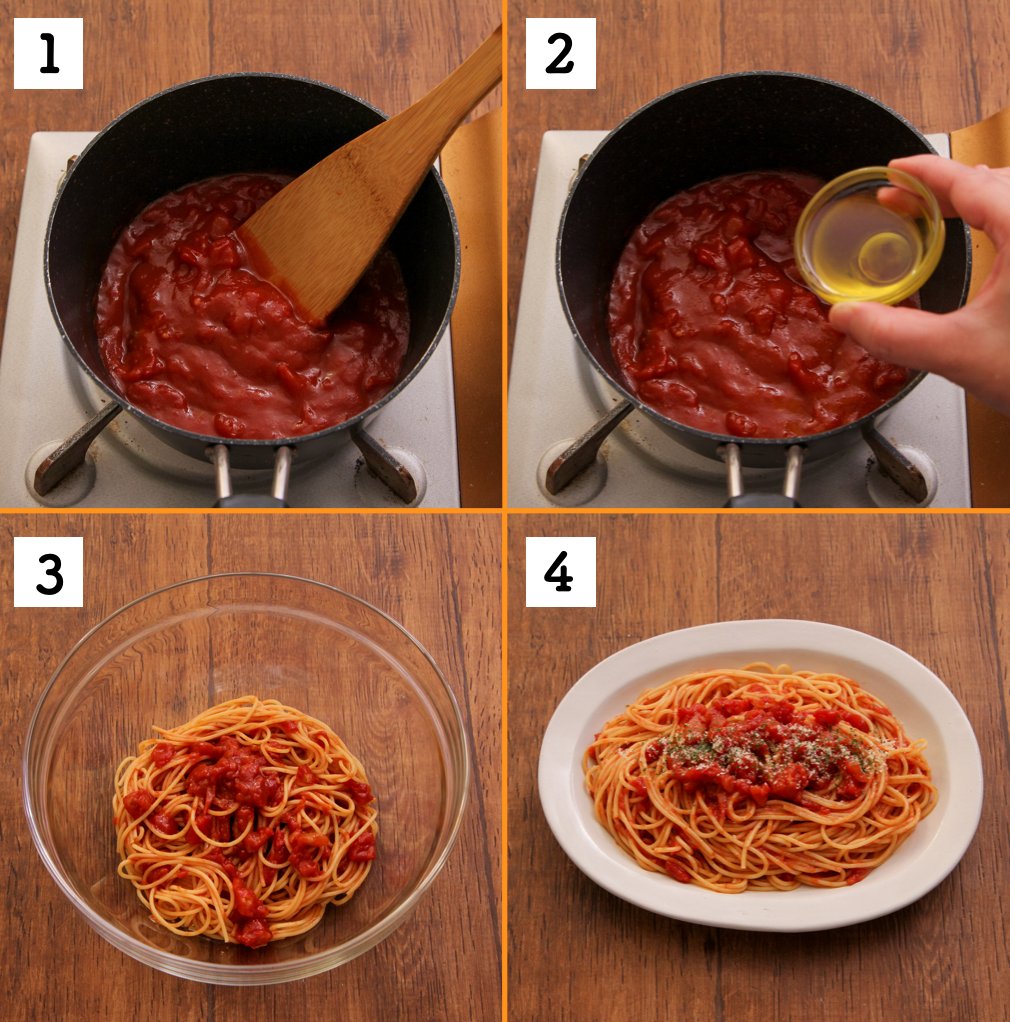 1

2

3

4