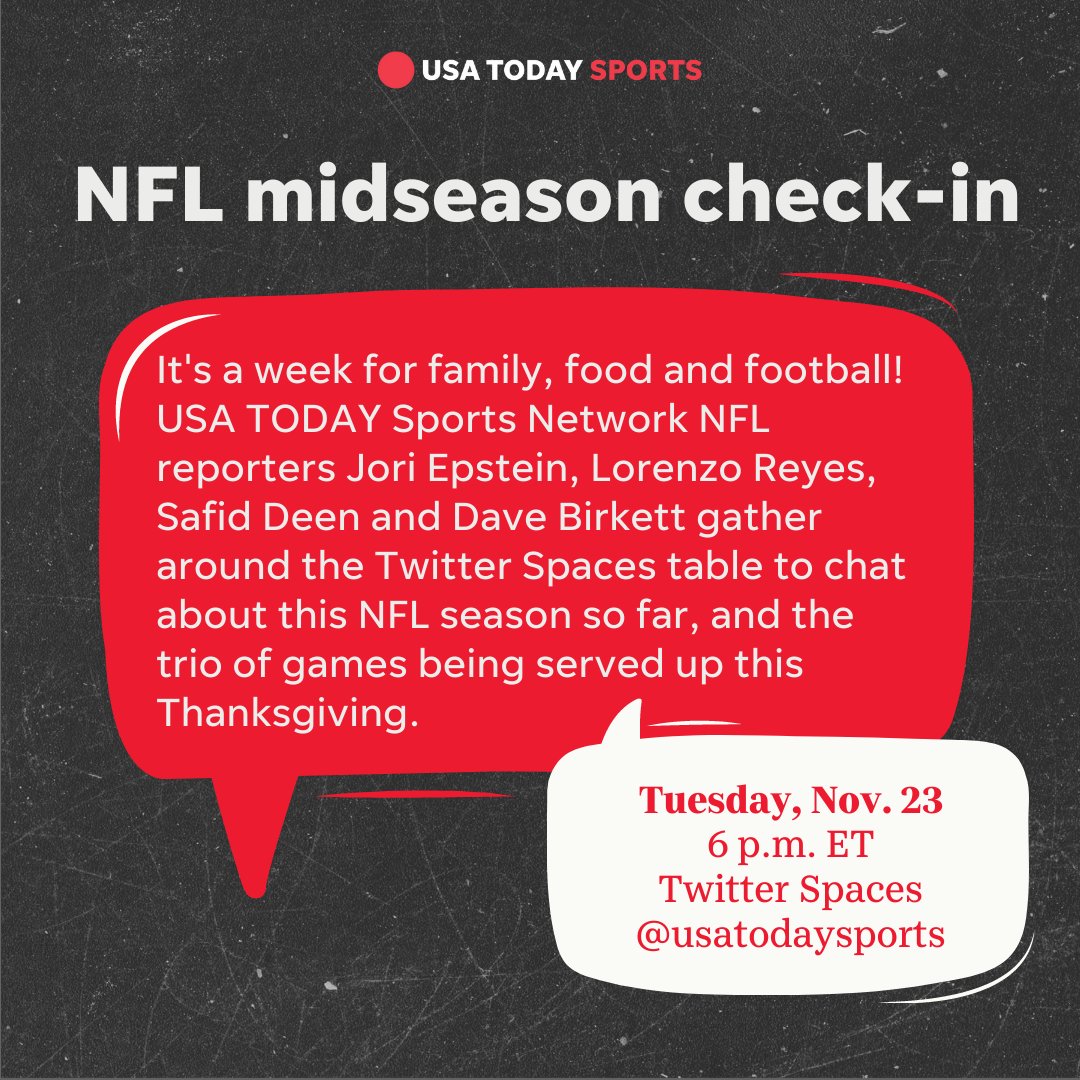 USA TODAY SPORTS

NFL midseason check-in

It's a week for family, food and football! USA TODAY Sports Network NFL reporters Jori Epstein, Lorenzo Reyes, Safid Deen and Dave Birkett gather around the Twitter Spaces table to chat about this NFL season so far, and the trio of games being served up this Thanksgiving.

Tuesday, Nov. 23
6 p.m. ET
Twitter Spaces
@usatodaysports