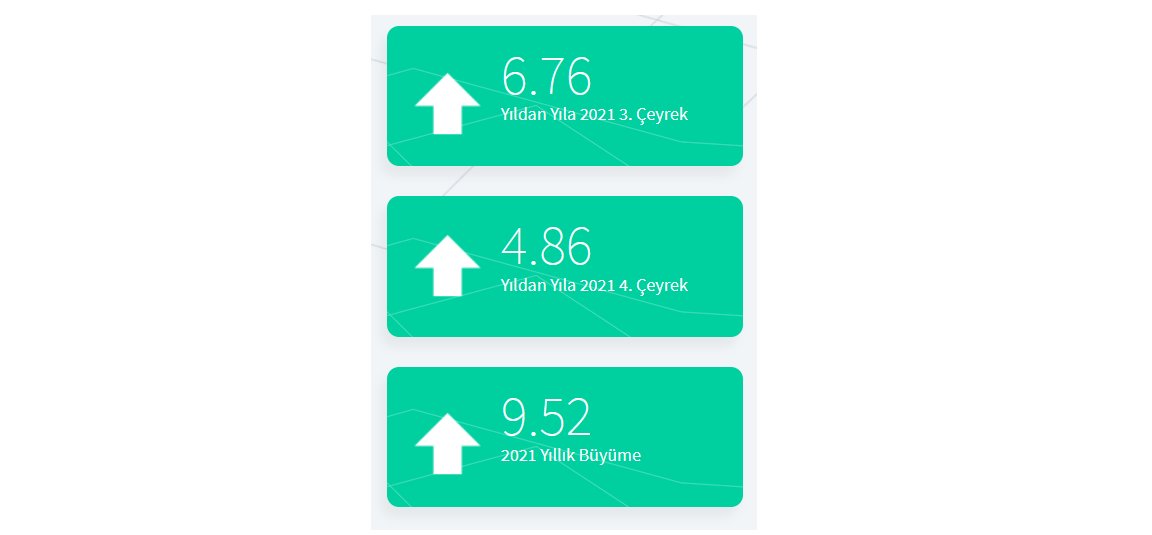 6.76
Yıldan Yıla 2021 3. Çeyrek

4.86
Yıldan Yıla 2021 4. Çeyrek

9.52
2021 Yıllık Büyüme