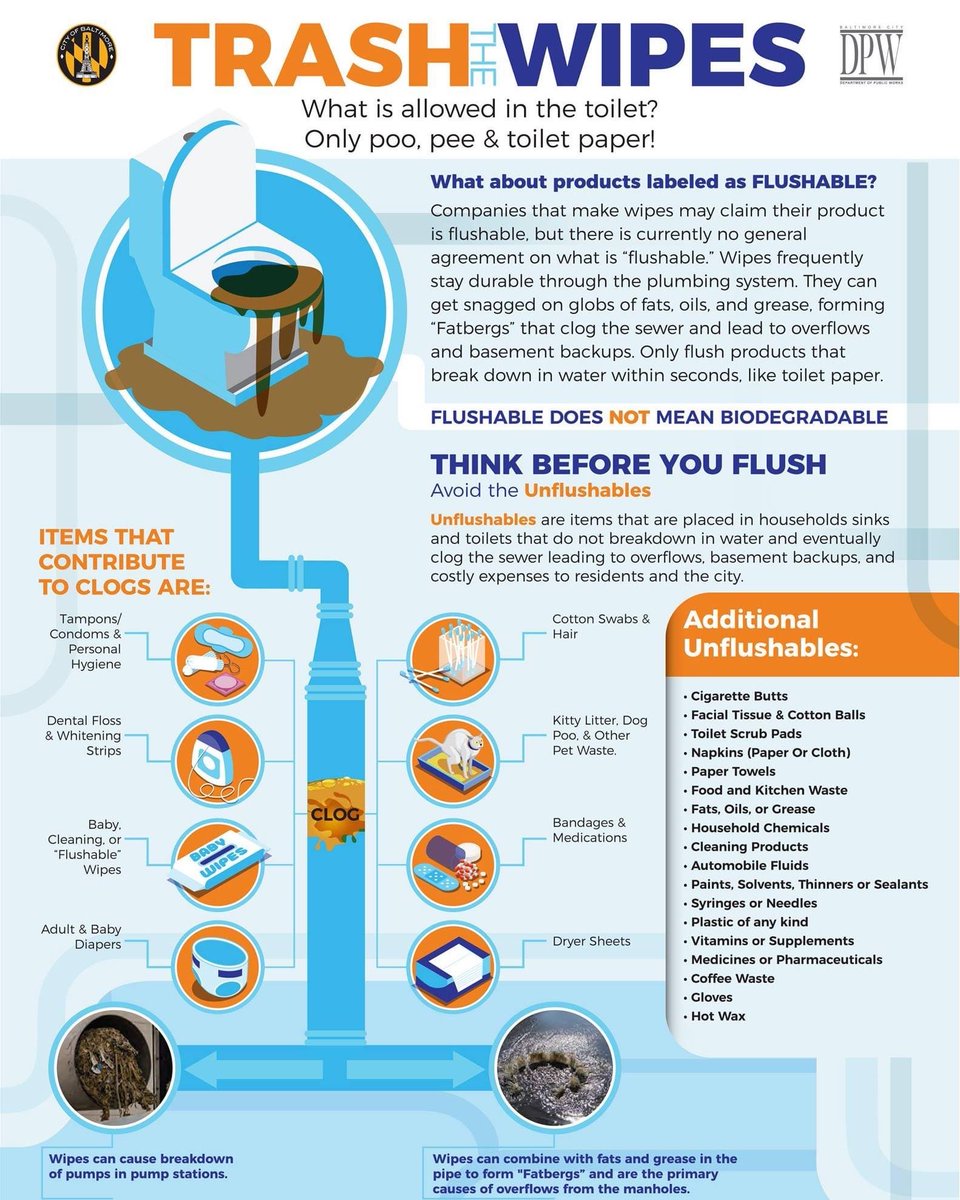 CITY OF BALTIMORE

TRASH THE WIPES

BALTIMORE CITY
DPW
DEPARTMENT OF PUBLIC WORKS

What is allowed in the toilet?
Only poo, pee & toilet paper!

What about products labeled as FLUSHABLE?

Companies that make wipes may claim their product is flushable, but there is currently no general agreement on what is "flushable." Wipes frequently stay durable through the plumbing system. They can get snagged on globs of fats, oils, and grease, forming "Fatbergs" that clog the sewer and lead to overflows and basement backups. Only flush products that break down in water within seconds, like toilet paper.

FLUSHABLE DOES NOT MEAN BIODEGRADABLE

THINK BEFORE YOU FLUSH
Avoid the Unflushables

Unflushables are items that are placed in households sinks and toilets that do not breakdown in water and eventually clog the sewer leading to overflows, basement backups, and costly expenses to residents and the city.

ITEMS THAT CONTRIBUTE TO CLOGS ARE:

Tampons/ Condoms & Personal Hygiene

Dental Floss & Whitening Strips

Baby, Cleaning, or "Flushable" Wipes

BABY WIPES

Adult & Baby Diapers

CLOG

Cotton Swabs & Hair

Kitty Litter, Dog Poo, & Other Pet Waste.

Bandages & Medications

Dryer Sheets

Additional Unflushables:

• Cigarette Butts
• Facial Tissue & Cotton Balls
• Toilet Scrub Pads
• Napkins (Paper Or Cloth)
• Paper Towels
• Food and Kitchen Waste
• Fats, Oils, or Grease
• Household Chemicals
• Cleaning Products
• Automobile Fluids
• Paints, Solvents, Thinners or Sealants
• Syringes or Needles
• Plastic of any kind
• Vitamins or Supplements
• Medicines or Pharmaceuticals
• Coffee Waste
• Gloves
• Hot Wax

Wipes can cause breakdown of pumps in pump stations.

Wipes can combine with fats and grease in the pipe to form "Fatbergs" and are the primary causes of overflows from the manholes.