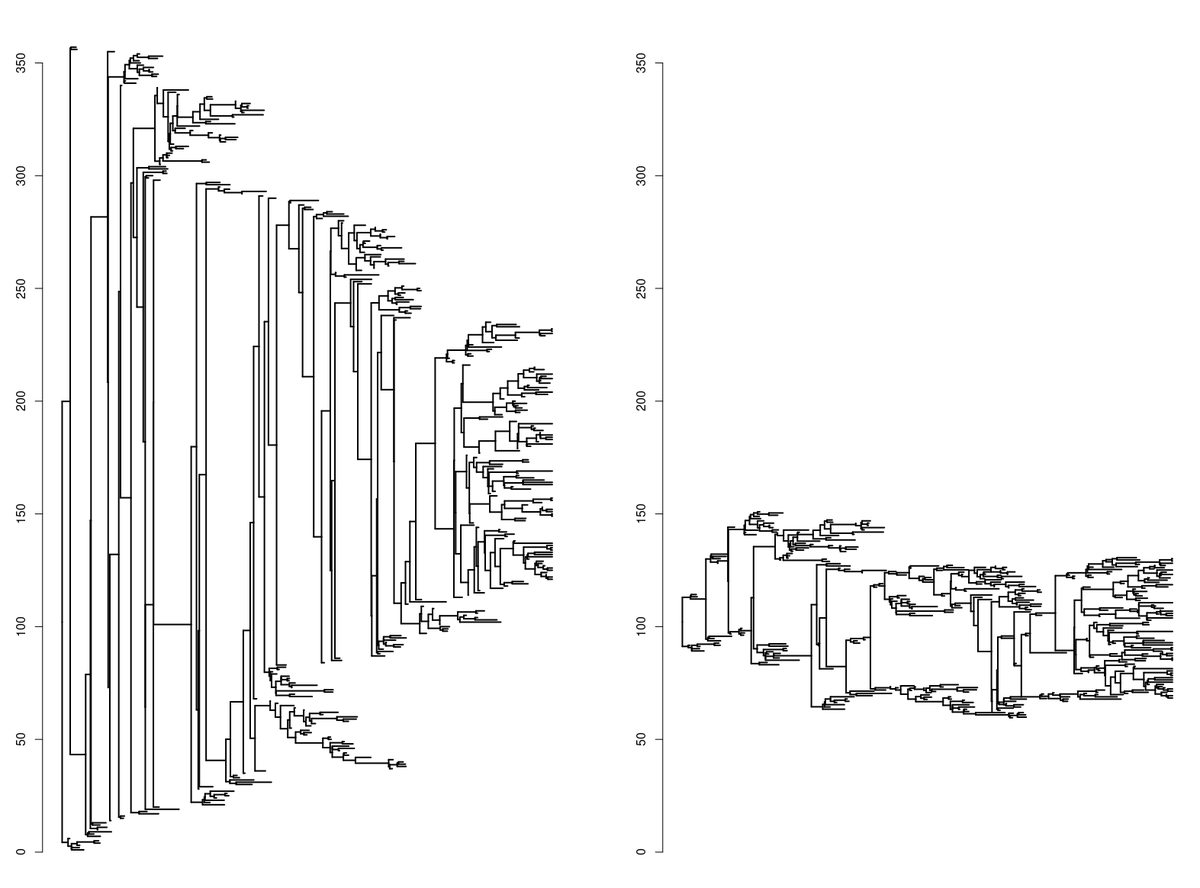 350
300
250
200
150
100
50
0

350
300
250
200
150
100
50
0