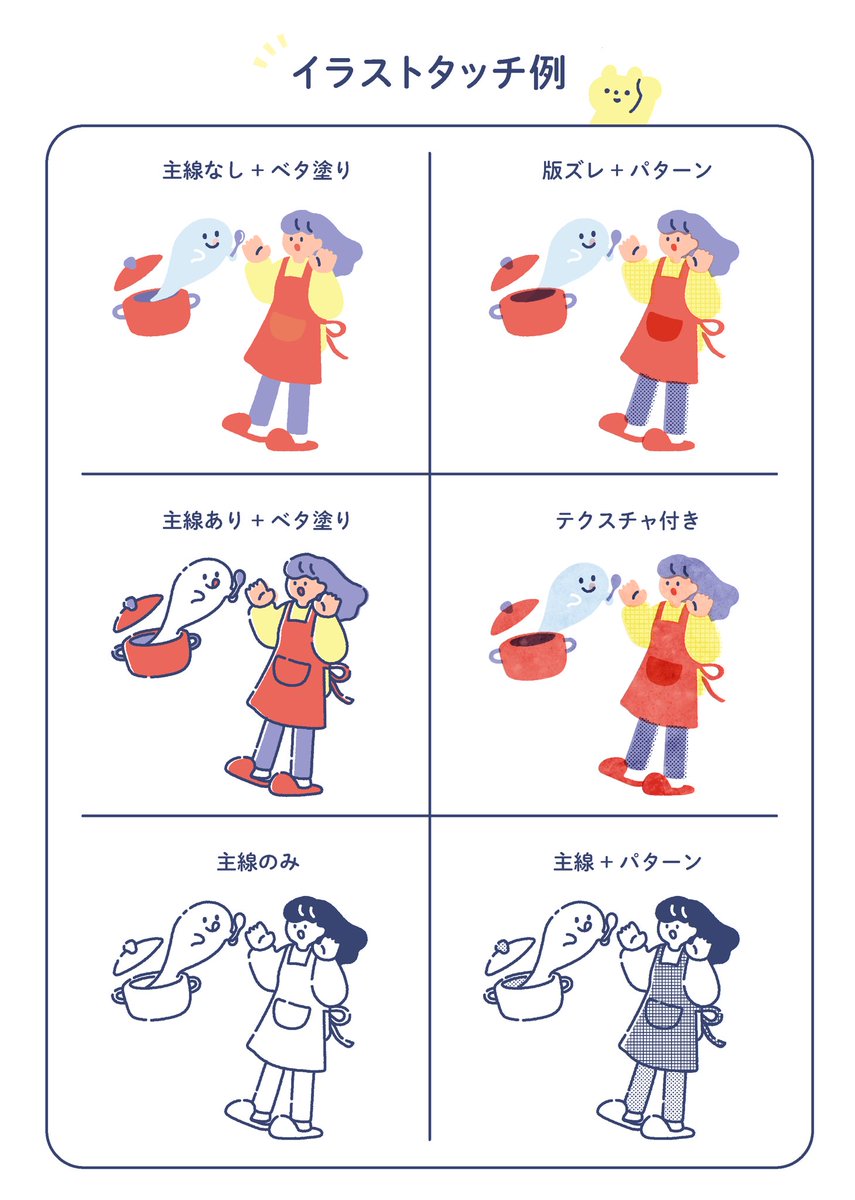 イラストタッチ例

主線なし + ベタ塗り

版ズレ + パターン

主線あり + ベタ塗り

テクスチャ付き

主線のみ

主線 + パターン