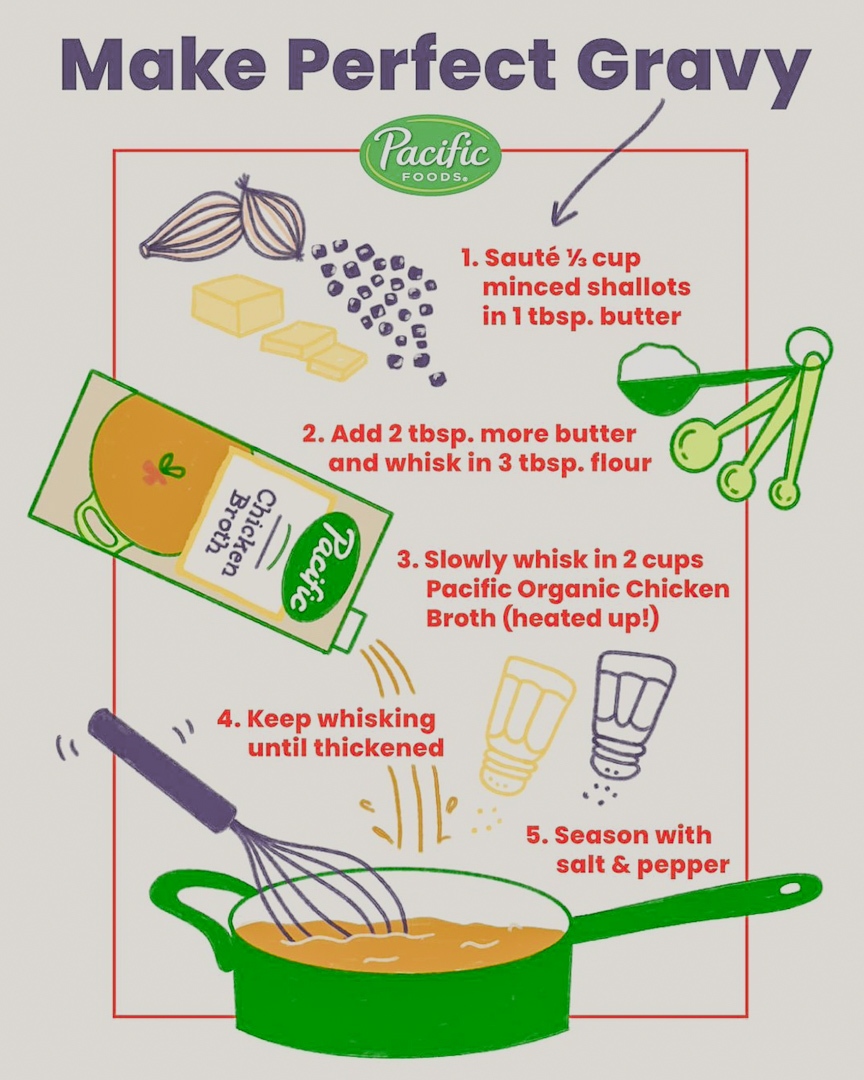 Make Perfect Gravy

Pacific FOODS

1. Sauté ⅓ cup minced shallots in 1 tbsp. butter

2. Add 2 tbsp. more butter and whisk in 3 tbsp. flour

Chicken Broth

Pacific

3. Slowly whisk in 2 cups Pacific Organic Chicken Broth (heated up!)

4. Keep whisking until thickened

5. Season with salt & pepper