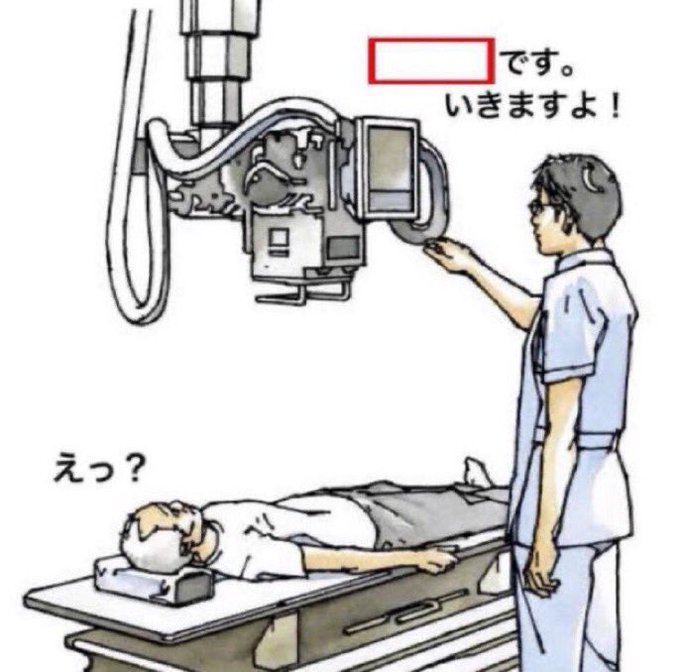 です。
いきますよ！

えっ？