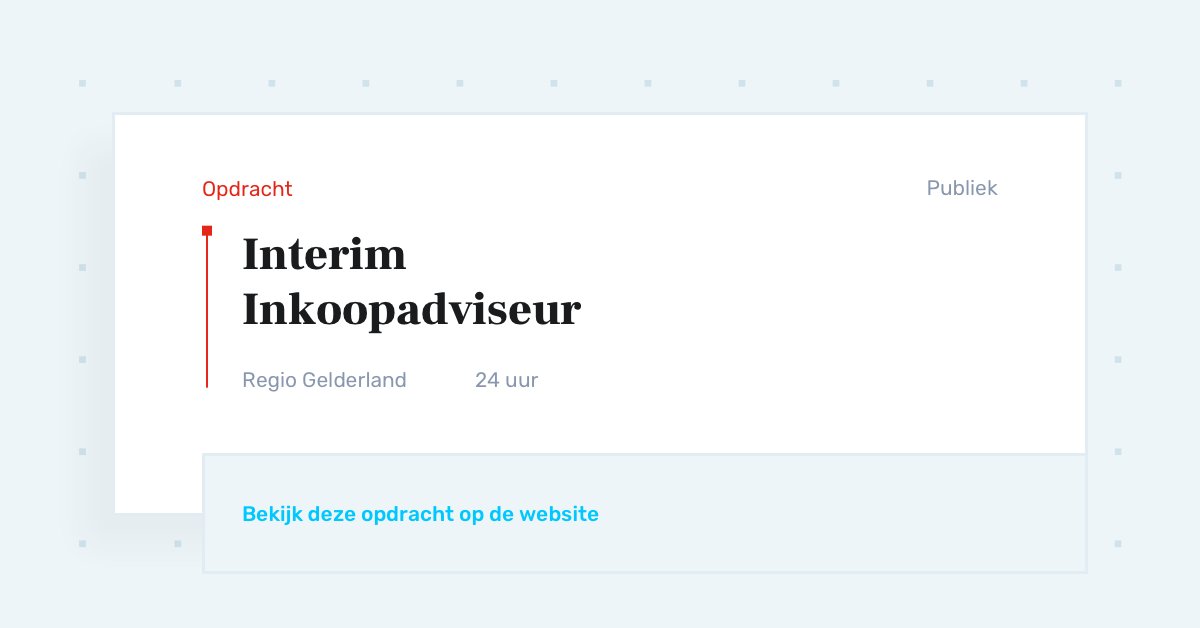 Opdracht

Publiek

Interim Inkoopadviseur

Regio Gelderland    24 uur

Bekijk deze opdracht op de website