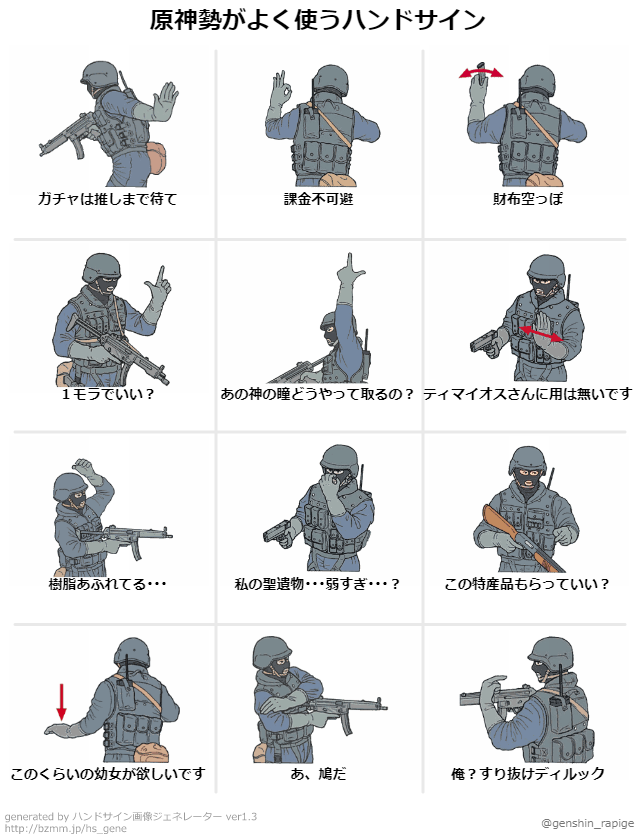 原神勢がよく使うハンドサイン

ガチャは推しまで待て

課金不可避

財布空っぽ

１モラでいい？

あの神の瞳どうやって取るの？

ティマイオスさんに用は無いです

樹脂あふれてる･･･

私の聖遺物･･･弱すぎ･･･？

この特産品もらっていい？

このくらいの幼女が欲しいです

あ、鳩だ

俺？すり抜けディルック

generated by ハンドサイン画像ジェネレーター ver1.3
http://bzmm.jp/hs_gene

@genshin_rapige