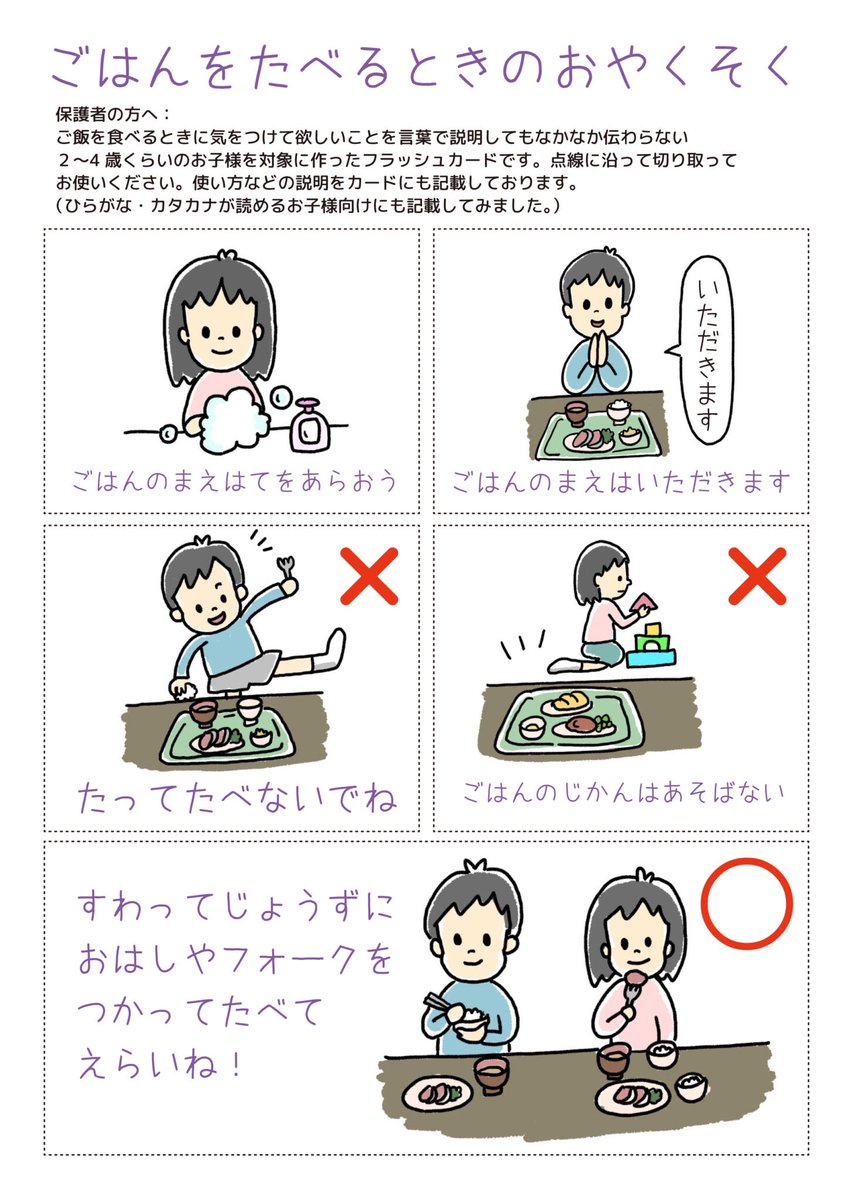 ごはんをたべるときのおやくそく

保護者の方へ：
ご飯を食べるときに気をつけて欲しいことを言葉で説明してもなかなか伝わらない２〜４歳くらいのお子様を対象に作ったフラッシュカードです。点線に沿って切り取ってお使いください。使い方などの説明をカードにも記載しております。
（ひらがな・カタカナが読めるお子様向けにも記載してみました。）

ごはんのまえはてをあらおう

いただきます

ごはんのまえはいただきます

たってたべないでね

ごはんのじかんはあそばない

すわってじょうずに
おはしやフォークを
つかってたべて
えらいね！