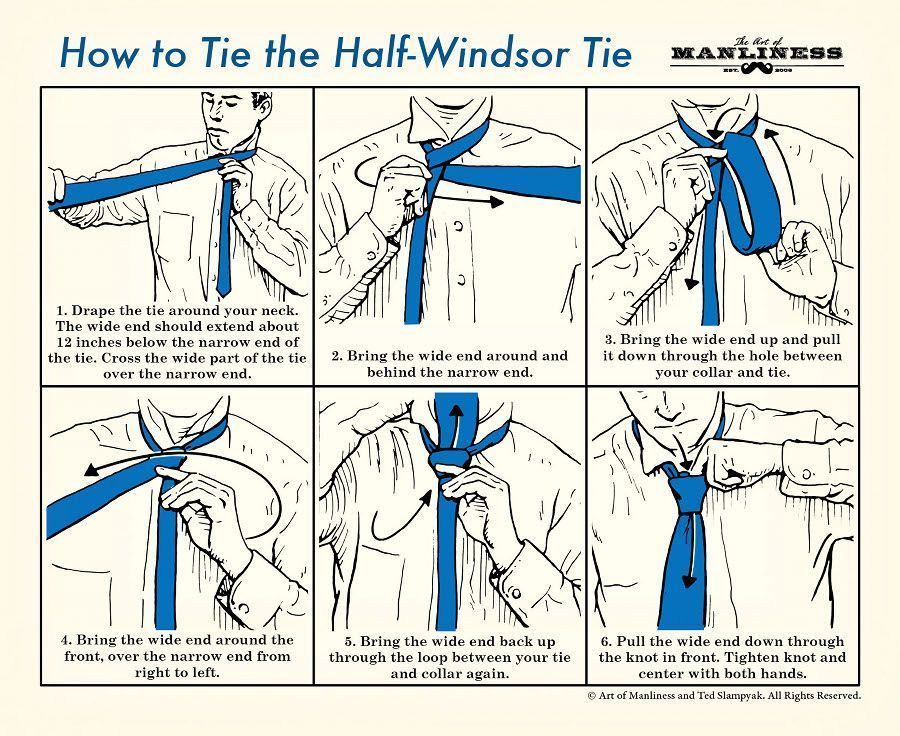 How to Tie the Half-Windsor Tie

The Art of MANLINESS EST. 2008

1. Drape the tie around your neck. The wide end should extend about 12 inches below the narrow end of the tie. Cross the wide part of the tie over the narrow end.

2. Bring the wide end around and behind the narrow end.

3. Bring the wide end up and pull it down through the hole between your collar and tie.

4. Bring the wide end around the front, over the narrow end from right to left.

5. Bring the wide end back up through the loop between your tie and collar again.

6. Pull the wide end down through the knot in front. Tighten knot and center with both hands.

© Art of Manliness and Ted Slampyak. All Rights Reserved.