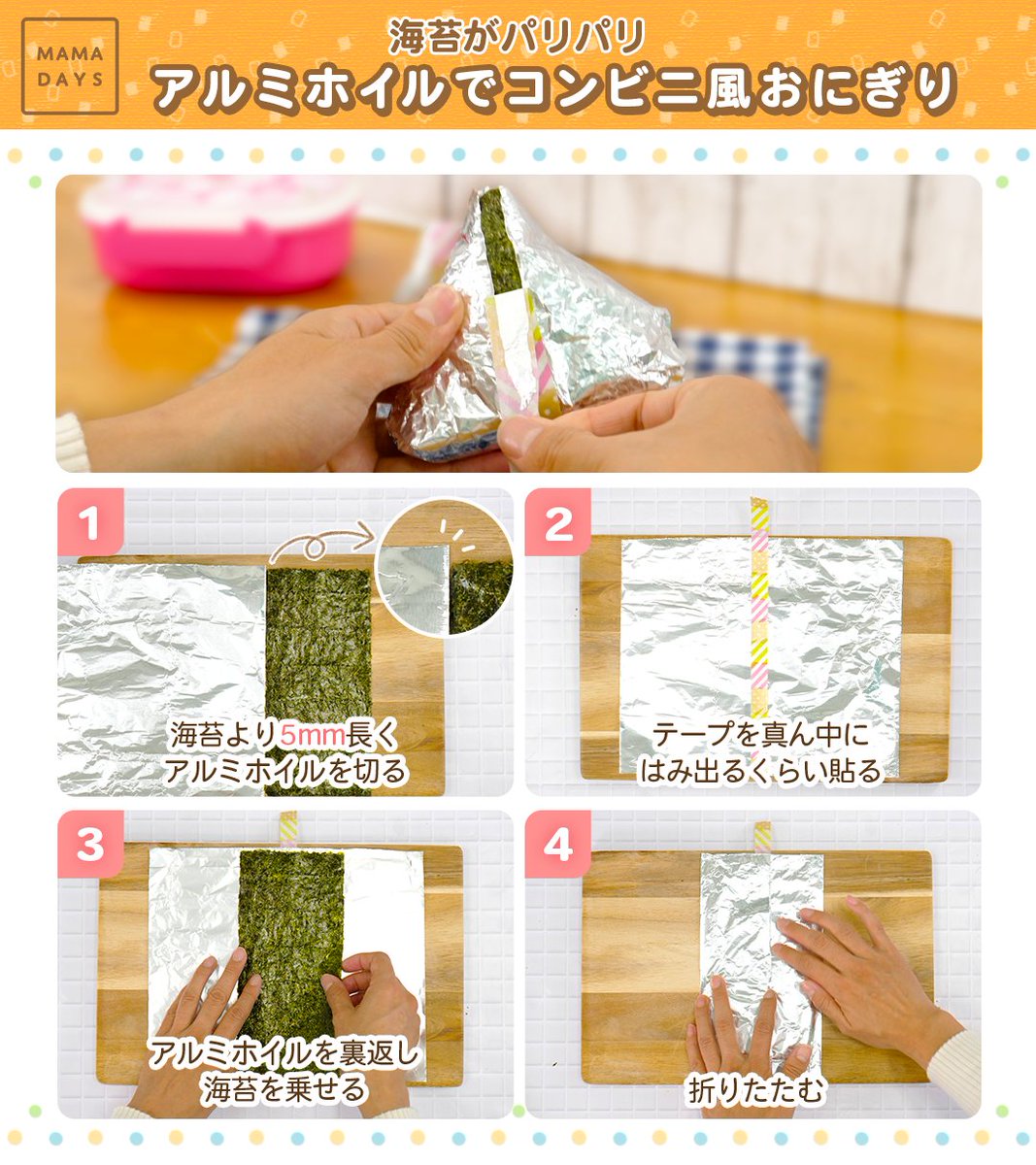 MAMA DAYS

海苔がパリパリ
アルミホイルでコンビニ風おにぎり

1
海苔より5mm長く
アルミホイルを切る

2
テープを真ん中に
はみ出るくらい貼る

3
アルミホイルを裏返し
海苔を乗せる

4
折りたたむ