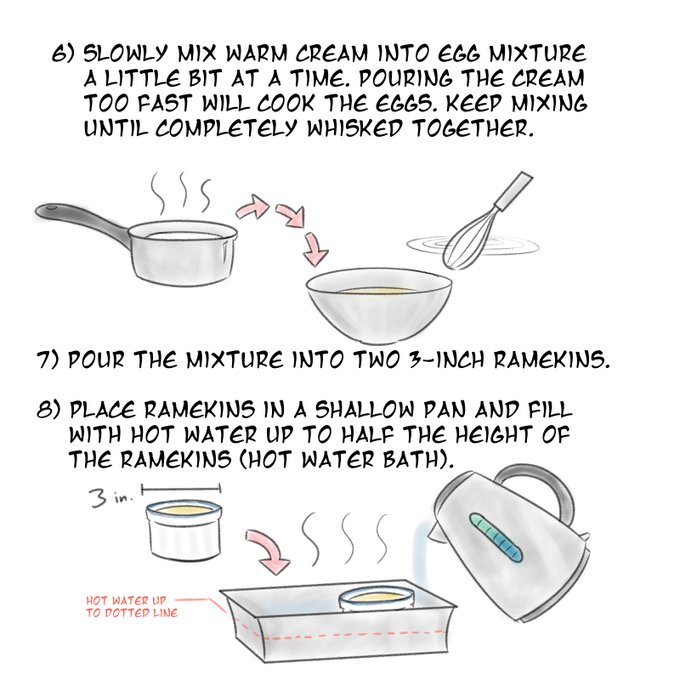 6) SLOWLY MIX WARM CREAM INTO EGG MIXTURE A LITTLE BIT AT A TIME. POURING THE CREAM TOO FAST WILL COOK THE EGGS. KEEP MIXING UNTIL COMPLETELY WHISKED TOGETHER.

7) POUR THE MIXTURE INTO TWO 3-INCH RAMEKINS.

8) PLACE RAMEKINS IN A SHALLOW PAN AND FILL WITH HOT WATER UP TO HALF THE HEIGHT OF THE RAMEKINS (HOT WATER BATH).

3 in.

HOT WATER UP TO DOTTED LINE