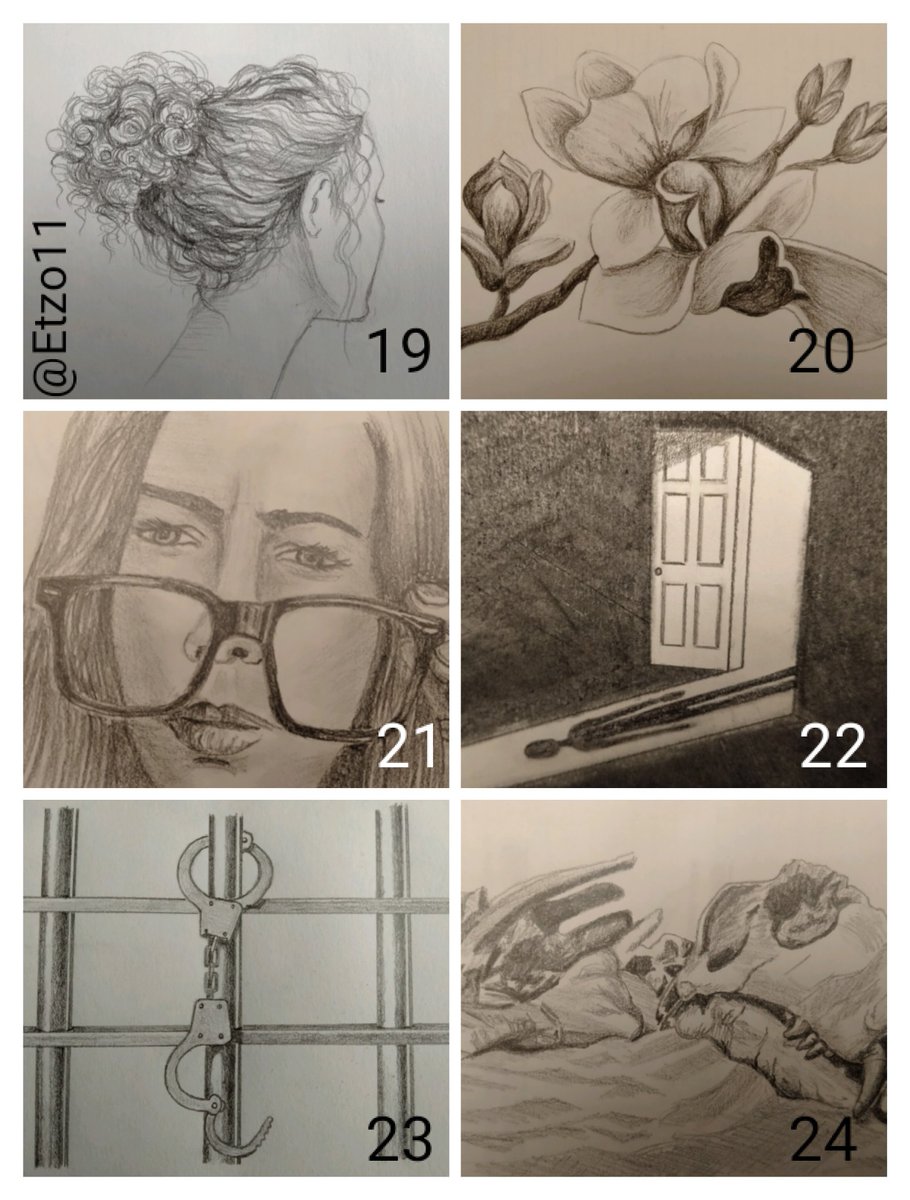 @Etzo11
19
20
21
22
23
24