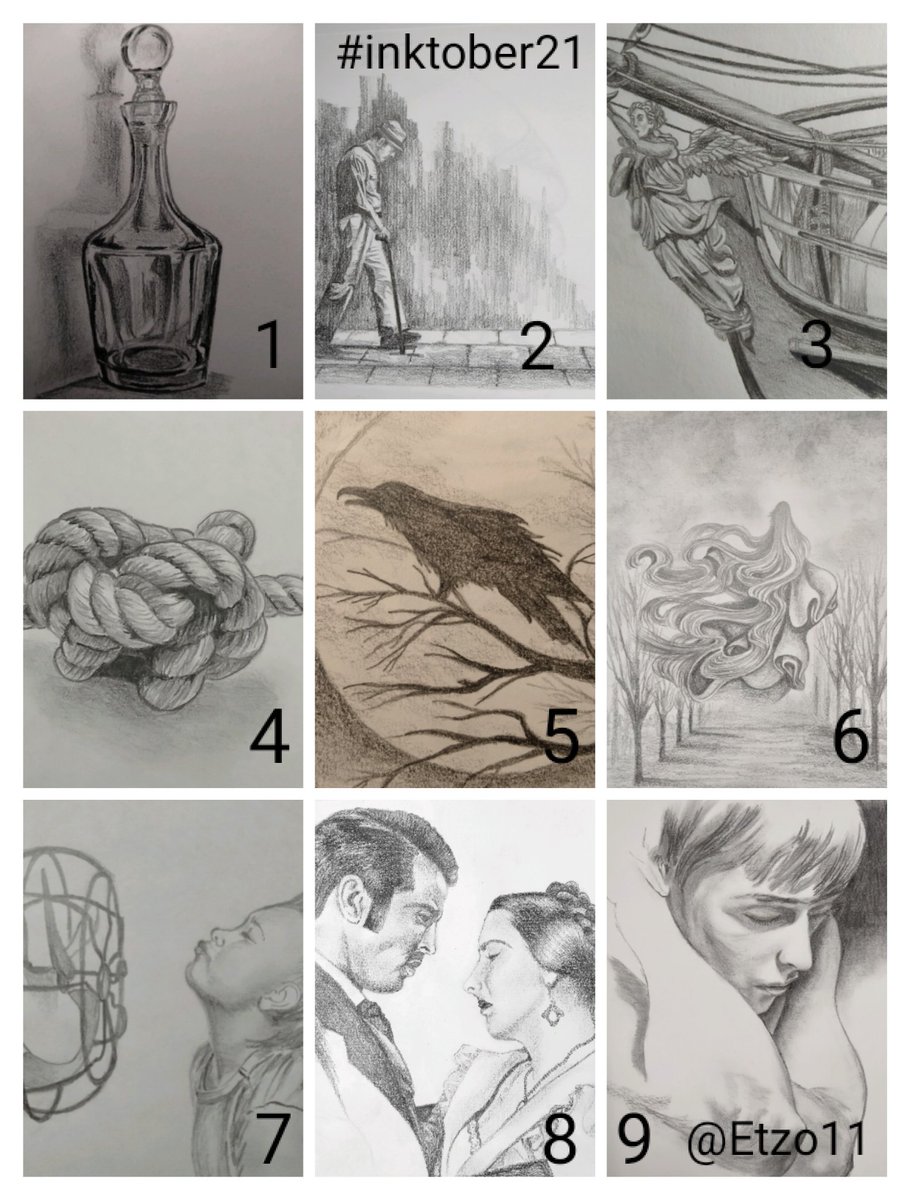 #inktober21

1

2

3

4

5

6

7

8

9

@Etzo11