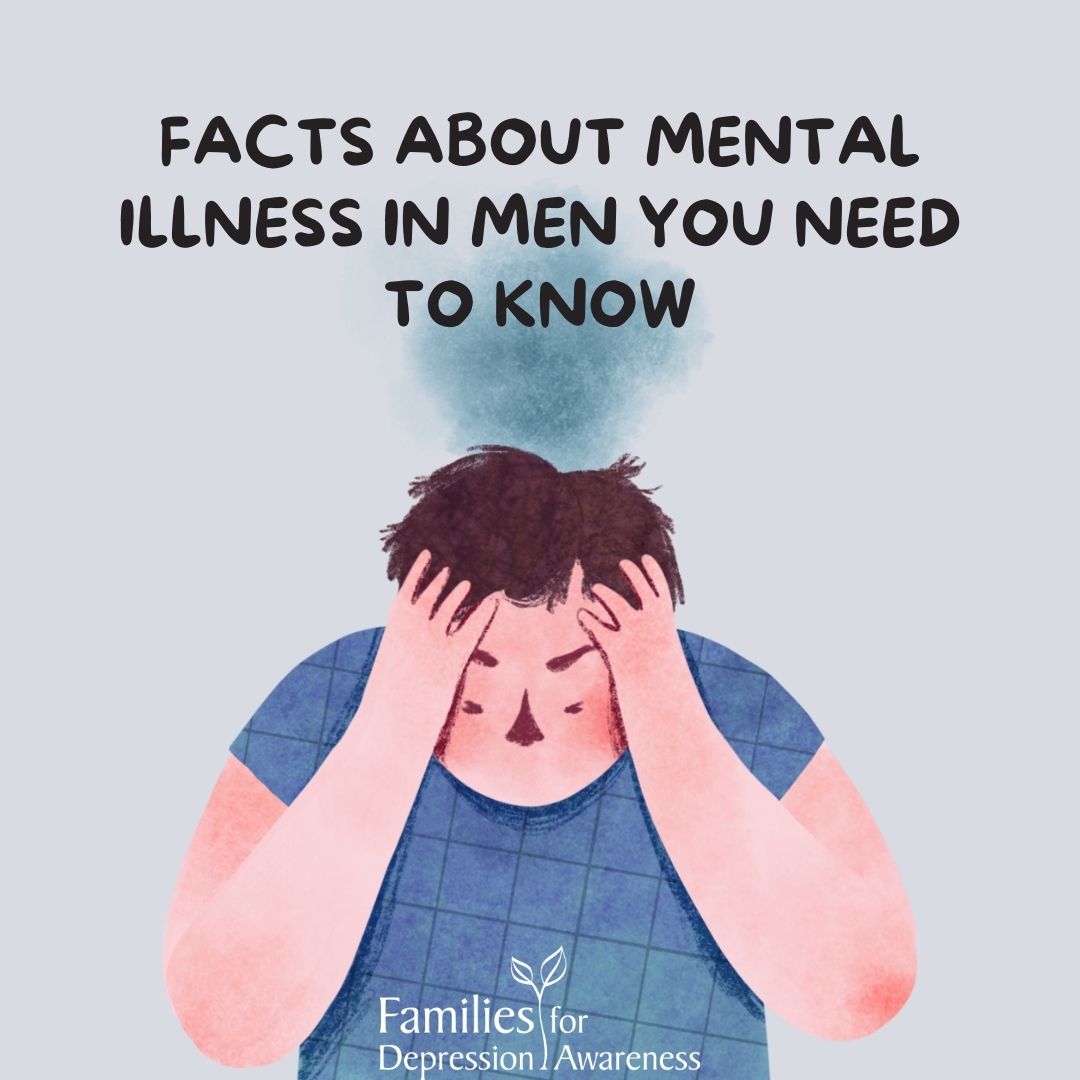 FACTS ABOUT MENTAL ILLNESS IN MEN YOU NEED TO KNOW

Families for Depression Awareness