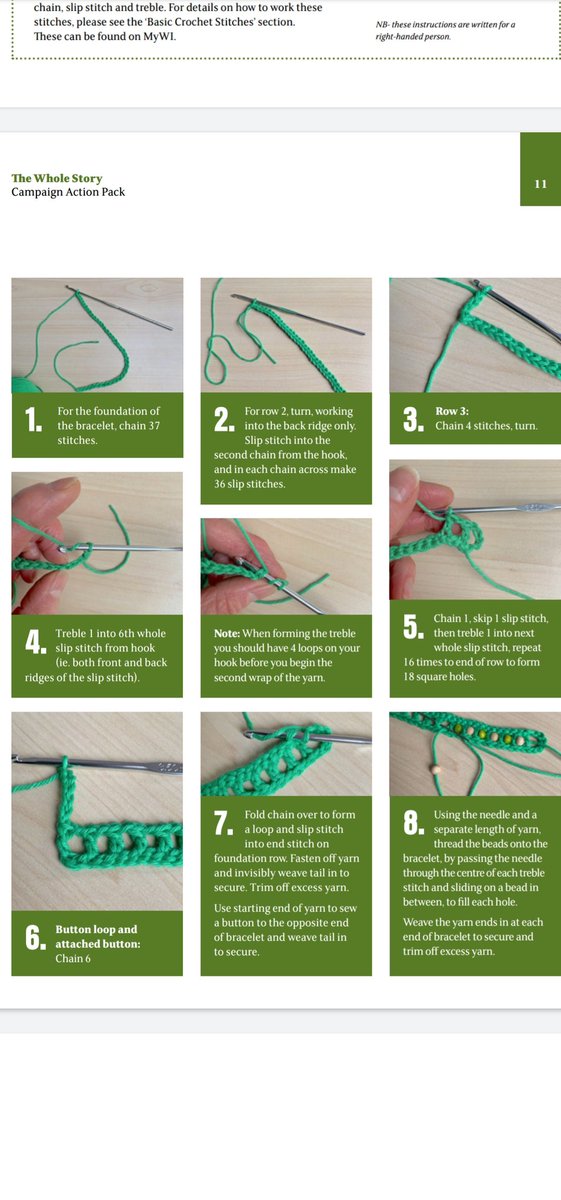 chain, slip stitch and treble. For details on how to work these stitches, please see the 'Basic Crochet Stitches' section. These can be found on MyWI.

NB- these instructions are written for a right-handed person.

The Whole Story
Campaign Action Pack

11

1. For the foundation of the bracelet, chain 37 stitches.

2. For row 2, turn, working into the back ridge only. Slip stitch into the second chain from the hook, and in each chain across make 36 slip stitches.

3. Row 3: Chain 4 stitches, turn.

4. Treble 1 into 6th whole slip stitch from hook (ie. both front and back ridges of the slip stitch).

Note: When forming the treble you should have 4 loops on your hook before you begin the second wrap of the yarn.

5. Chain 1, skip 1 slip stitch, then treble 1 into next whole slip stitch, repeat 16 times to end of row to form 18 square holes.

6. Button loop and attached button: Chain 6

7. Fold chain over to form a loop and slip stitch into end stitch on foundation row. Fasten off yarn and invisibly weave tail in to secure. Trim off excess yarn.

Use starting end of yarn to sew a button to the opposite end of bracelet and weave tail in to secure.

8. Using the needle and a separate length of yarn, thread the beads onto the bracelet, by passing the needle through the centre of each treble stitch and sliding on a bead in between, to fill each hole.

Weave the yarn ends in at each end of bracelet to secure and trim off excess yarn.