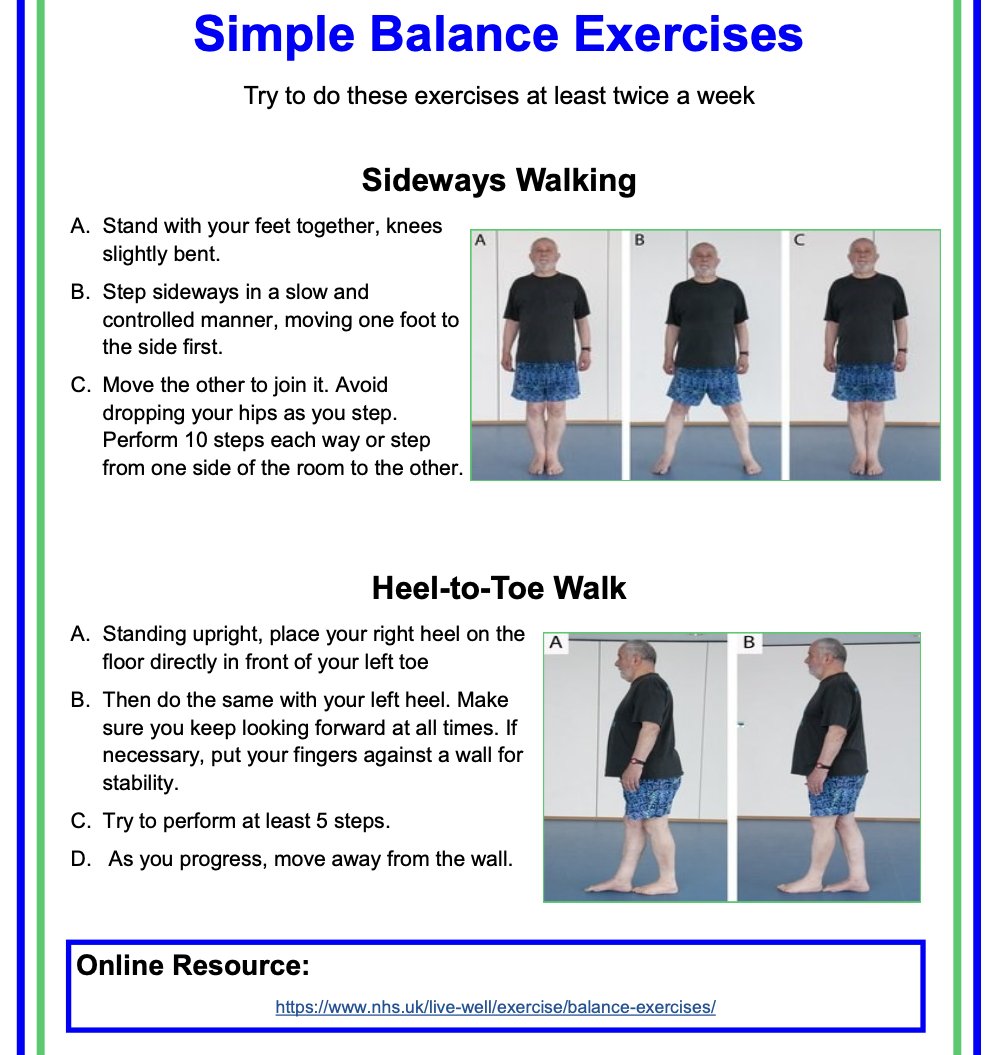 Simple Balance Exercises

Try to do these exercises at least twice a week

Sideways Walking

A. Stand with your feet together, knees slightly bent.

B. Step sideways in a slow and controlled manner, moving one foot to the side first.

C. Move the other to join it. Avoid dropping your hips as you step. Perform 10 steps each way or step from one side of the room to the other.

A B C

Heel-to-Toe Walk

A. Standing upright, place your right heel on the floor directly in front of your left toe

B. Then do the same with your left heel. Make sure you keep looking forward at all times. If necessary, put your fingers against a wall for stability.

C. Try to perform at least 5 steps.

D. As you progress, move away from the wall.

A B

Online Resource:

https://www.nhs.uk/live-well/exercise/balance-exercises/