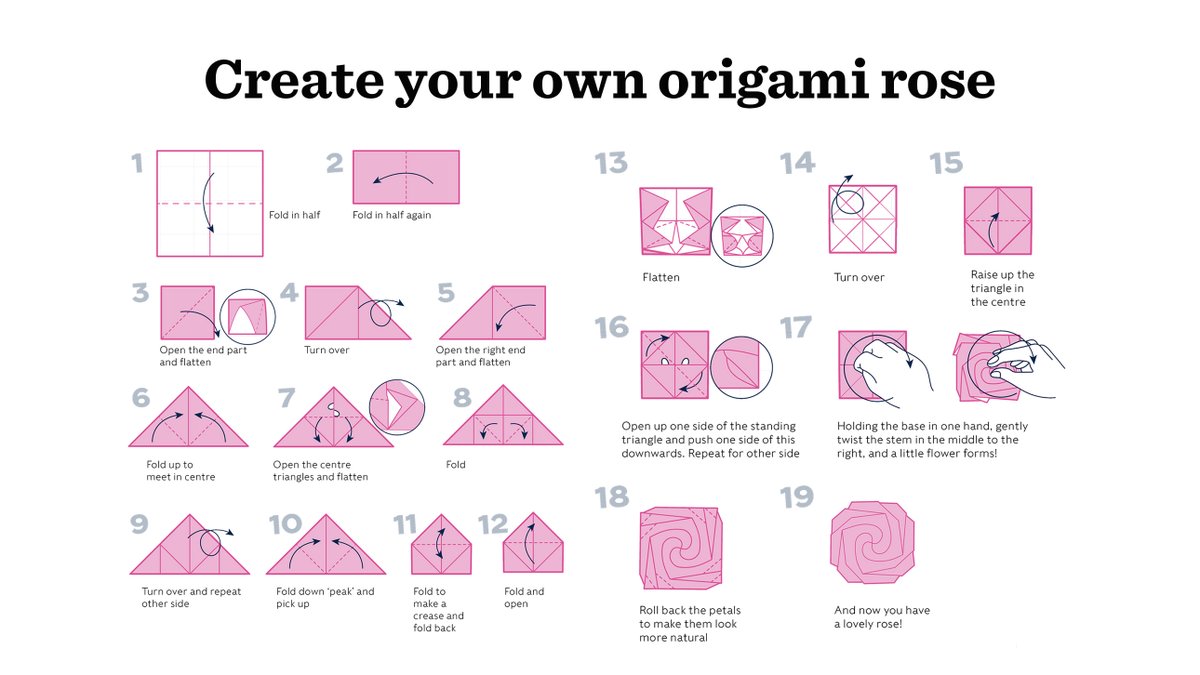 Create your own origami rose

1
Fold in half

2
Fold in half again

3
Open the end part and flatten

4
Turn over

5
Open the right end part and flatten

6
Fold up to meet in centre

7
Open the centre triangles and flatten

8
Fold

9
Turn over and repeat other side

10
Fold down 'peak' and pick up

11
Fold to make a crease and fold back

12
Fold and open

13
Flatten

14
Turn over

15
Raise up the triangle in the centre

16
Open up one side of the standing triangle and push one side of this downwards. Repeat for other side

17
Holding the base in one hand, gently twist the stem in the middle to the right, and a little flower forms!

18
Roll back the petals to make them look more natural

19
And now you have a lovely rose!