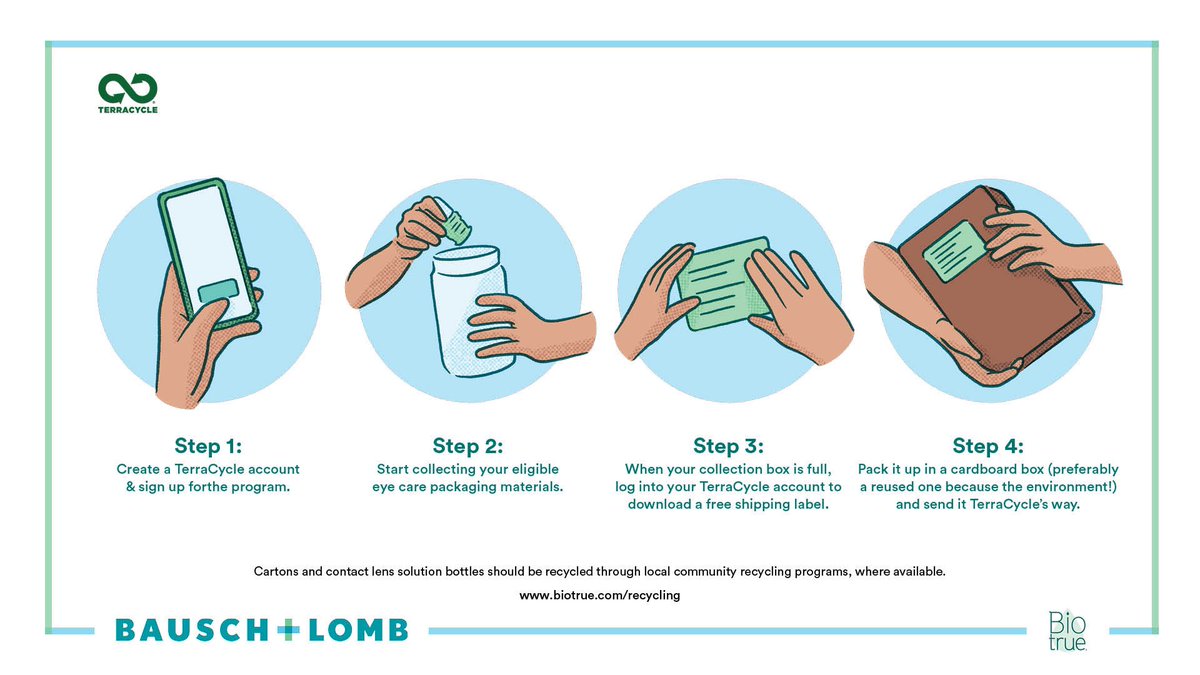 TERRACYCLE

Step 1:
Create a TerraCycle account & sign up forthe program.

Step 2:
Start collecting your eligible eye care packaging materials.

Step 3:
When your collection box is full, log into your TerraCycle account to download a free shipping label.

Step 4:
Pack it up in a cardboard box (preferably a reused one because the environment!) and send it TerraCycle's way.

Cartons and contact lens solution bottles should be recycled through local community recycling programs, where available.

www.biotrue.com/recycling

BAUSCH+LOMB

Bio true