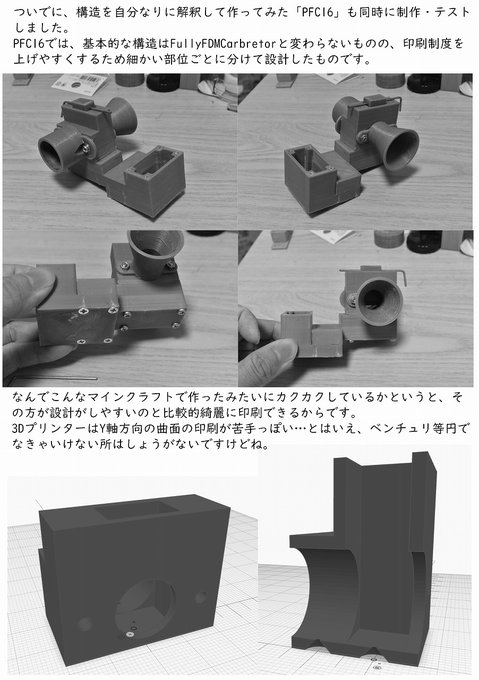 ついでに、構造を自分なりに解釈して作ってみた「PFC16」も同時に制作・テストしました。
PFC16では、基本的な構造はFullyFDMCarbretorと変わらないものの、印刷制度を上げやすくするため細かい部位ごとに分けて設計したものです。

なんでこんなマインクラフトで作ったみたいにカクカクしているかというと、その方が設計がしやすいのと比較的綺麗に印刷できるからです。
3DプリンターはY軸方向の曲面の印刷が苦手っぽい…とはいえ、ベンチュリ等円でなきゃいけない所はしょうがないですけどね。