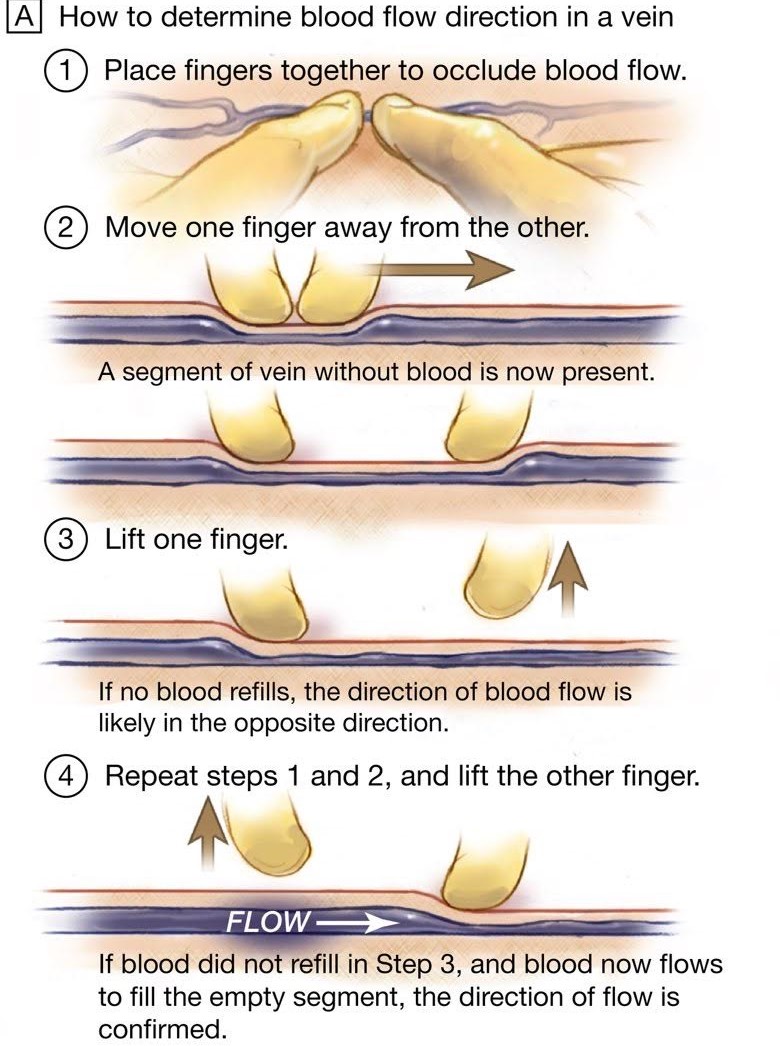 A How to determine blood flow direction in a vein

1 Place fingers together to occlude blood flow.

2 Move one finger away from the other.

A segment of vein without blood is now present.

3 Lift one finger.

If no blood refills, the direction of blood flow is likely in the opposite direction.

4 Repeat steps 1 and 2, and lift the other finger.

FLOW

If blood did not refill in Step 3, and blood now flows to fill the empty segment, the direction of flow is confirmed.