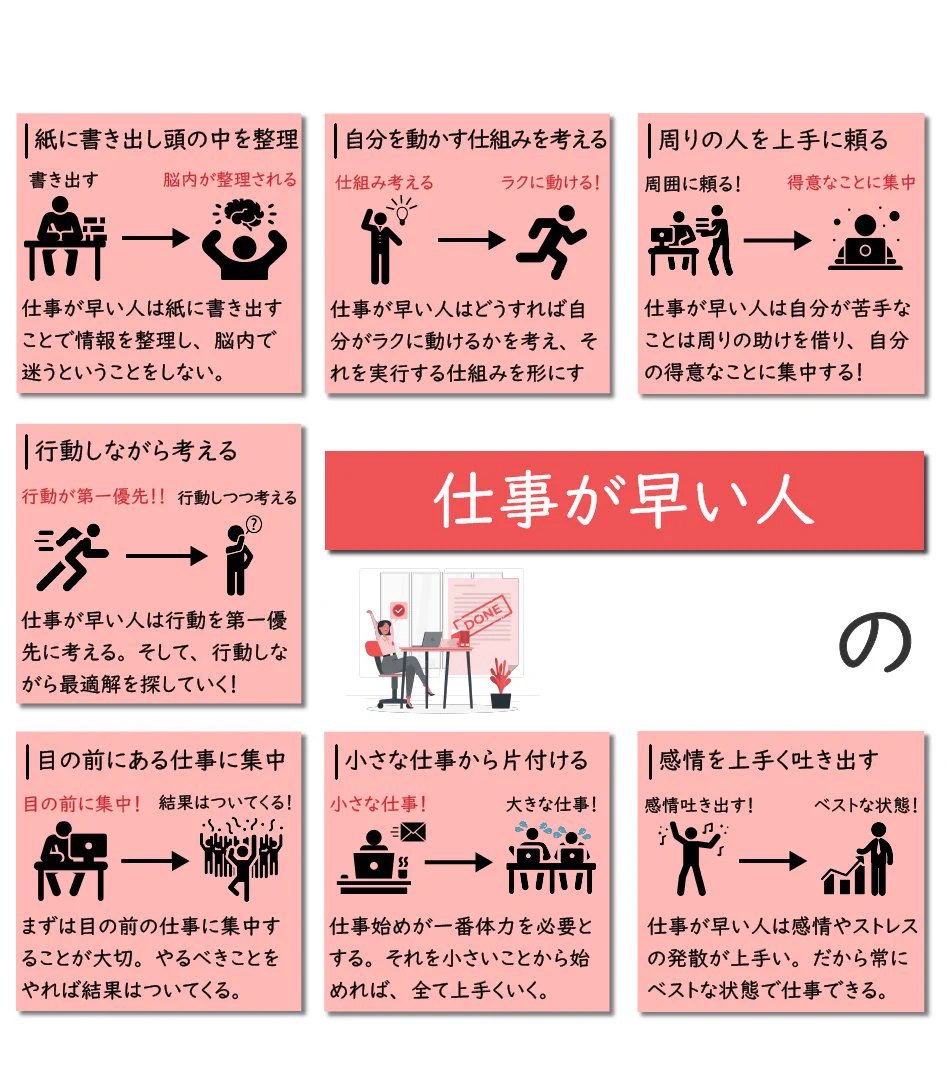 紙に書き出し頭の中を整理

書き出す　脳内が整理される

仕事が早い人は紙に書き出すことで情報を整理し、脳内で迷うということをしない。

自分を動かす仕組みを考える

仕組み考える　ラクに動ける！

仕事が早い人はどうすれば自分がラクに動けるかを考え、それを実行する仕組みを形にす

周りの人を上手に頼る

周囲に頼る！　得意なことに集中

仕事が早い人は自分が苦手なことは周りの助けを借り、自分の得意なことに集中する！

行動しながら考える

行動が第一優先!!　行動しつつ考える

仕事が早い人は行動を第一優先に考える。そして、行動しながら最適解を探していく！

仕事が早い人

DONE

の

目の前にある仕事に集中

目の前に集中！　結果はついてくる！

まずは目の前の仕事に集中することが大切。やるべきことをやれば結果はついてくる。

小さな仕事から片付ける

小さな仕事！　大きな仕事！

仕事始めが一番体力を必要とする。それを小さいことから始めれば、全て上手くいく。

感情を上手く吐き出す

感情吐き出す！　ベストな状態！

仕事が早い人は感情やストレスの発散が上手い。だから常にベストな状態で仕事できる。