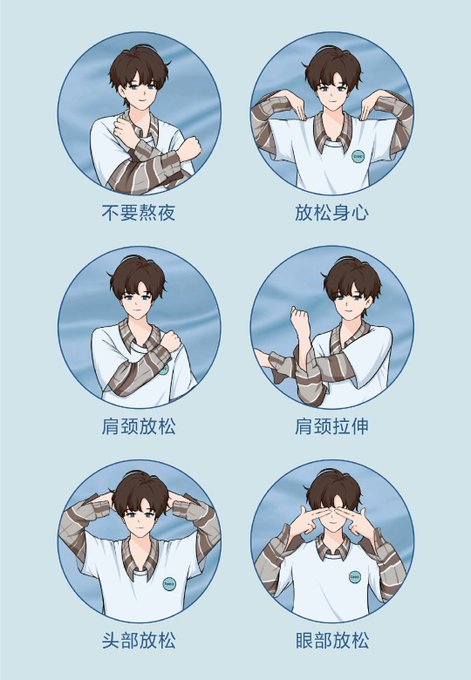 不要熬夜

放松身心

肩颈放松

肩颈拉伸

头部放松

眼部放松