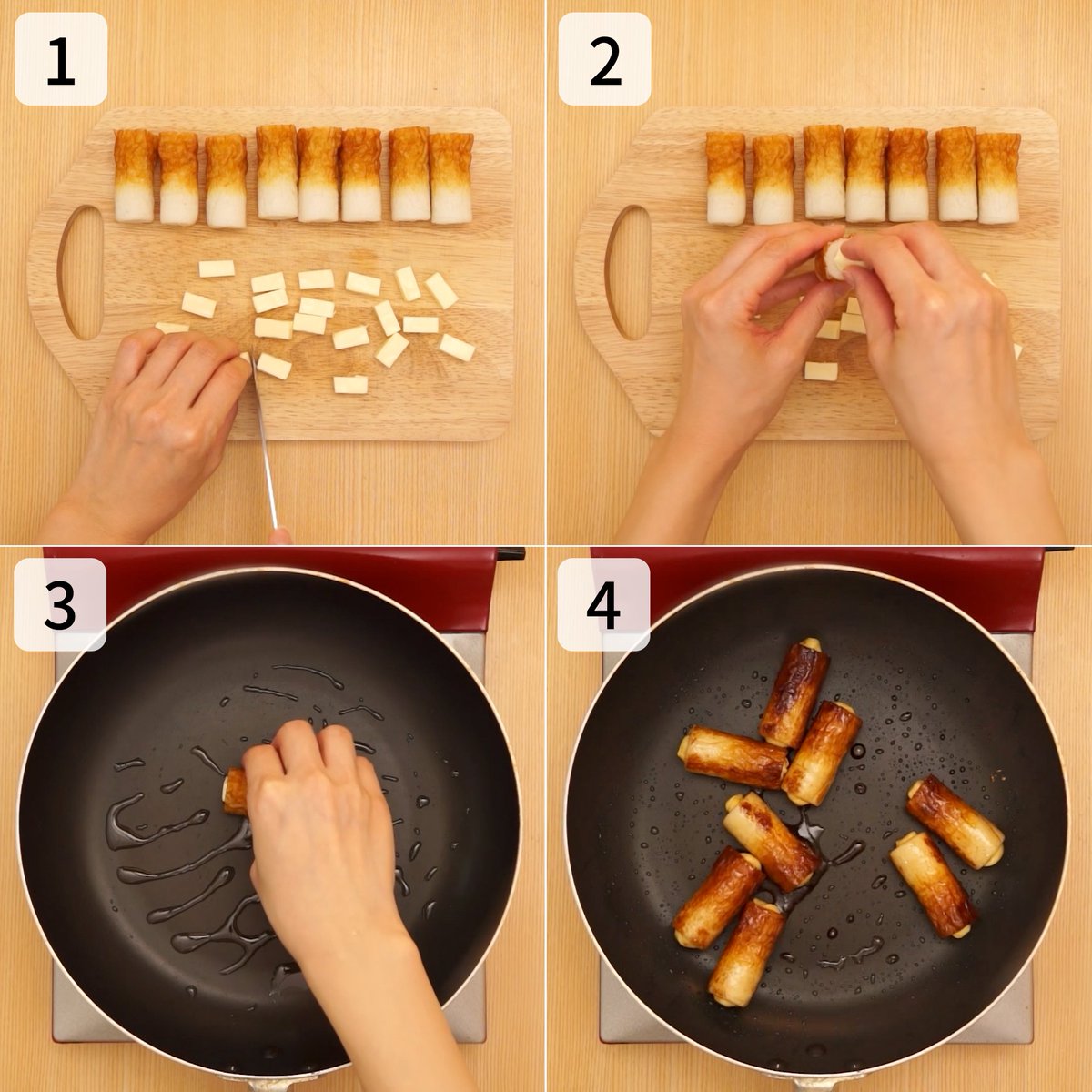 1

2

3

4