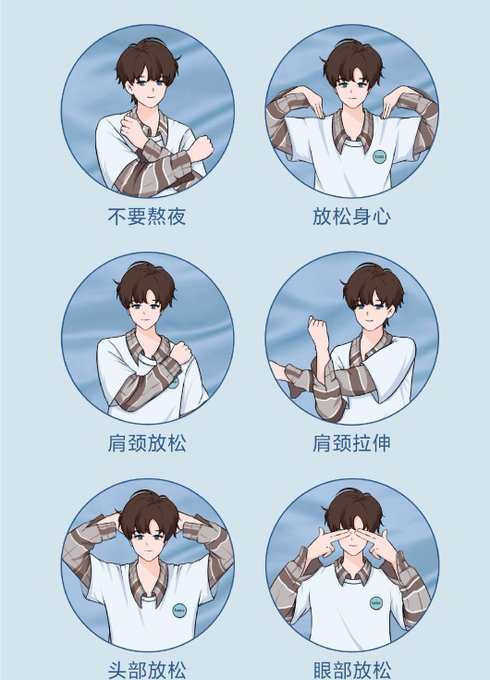 不要熬夜

放松身心

肩颈放松

肩颈拉伸

头部放松

眼部放松