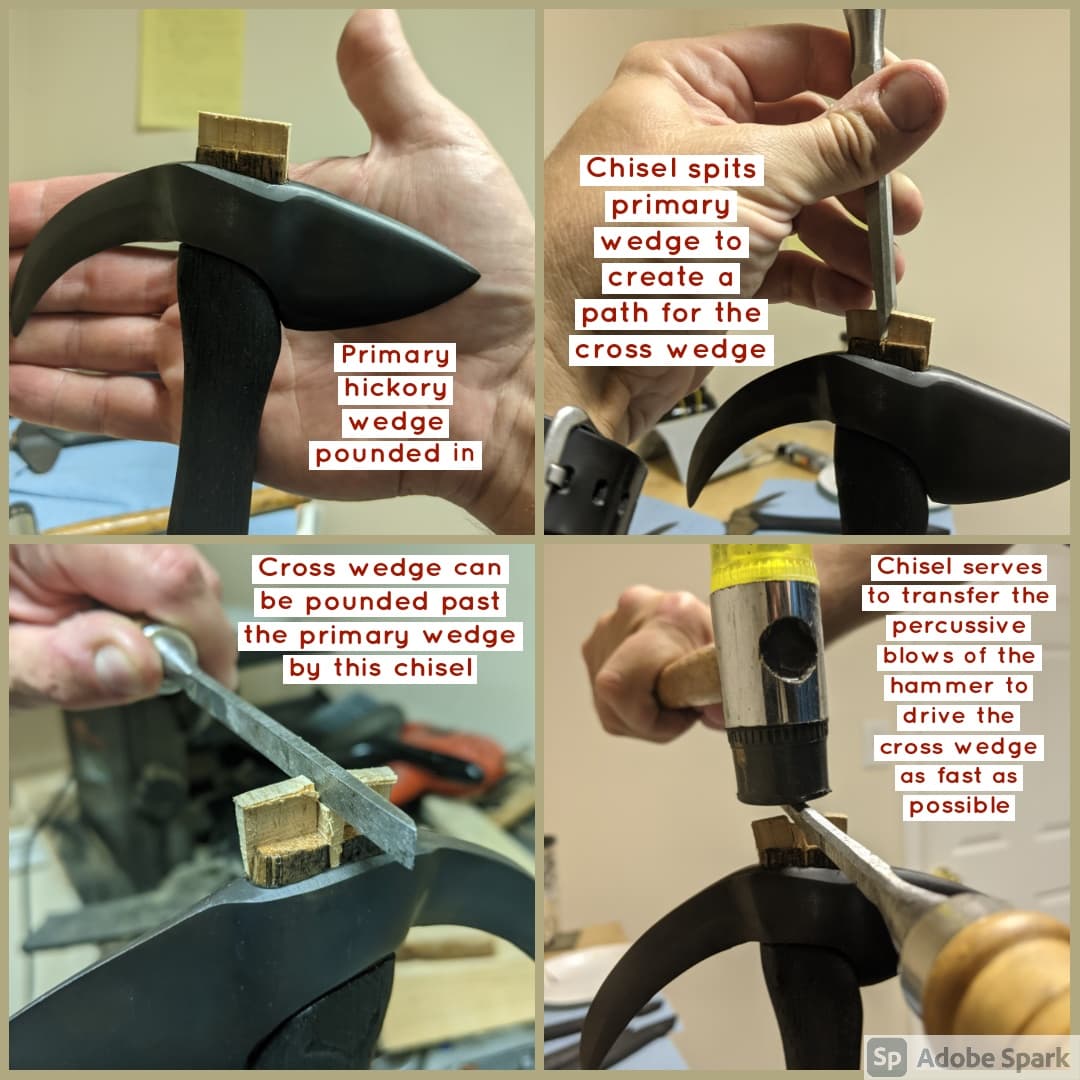 Primary hickory wedge pounded in

Chisel spits primary wedge to create a path for the cross wedge

Cross wedge can be pounded past the primary wedge by this chisel

Chisel serves to transfer the percussive blows of the hammer to drive the cross wedge as fast as possible

Sp Adobe Spark