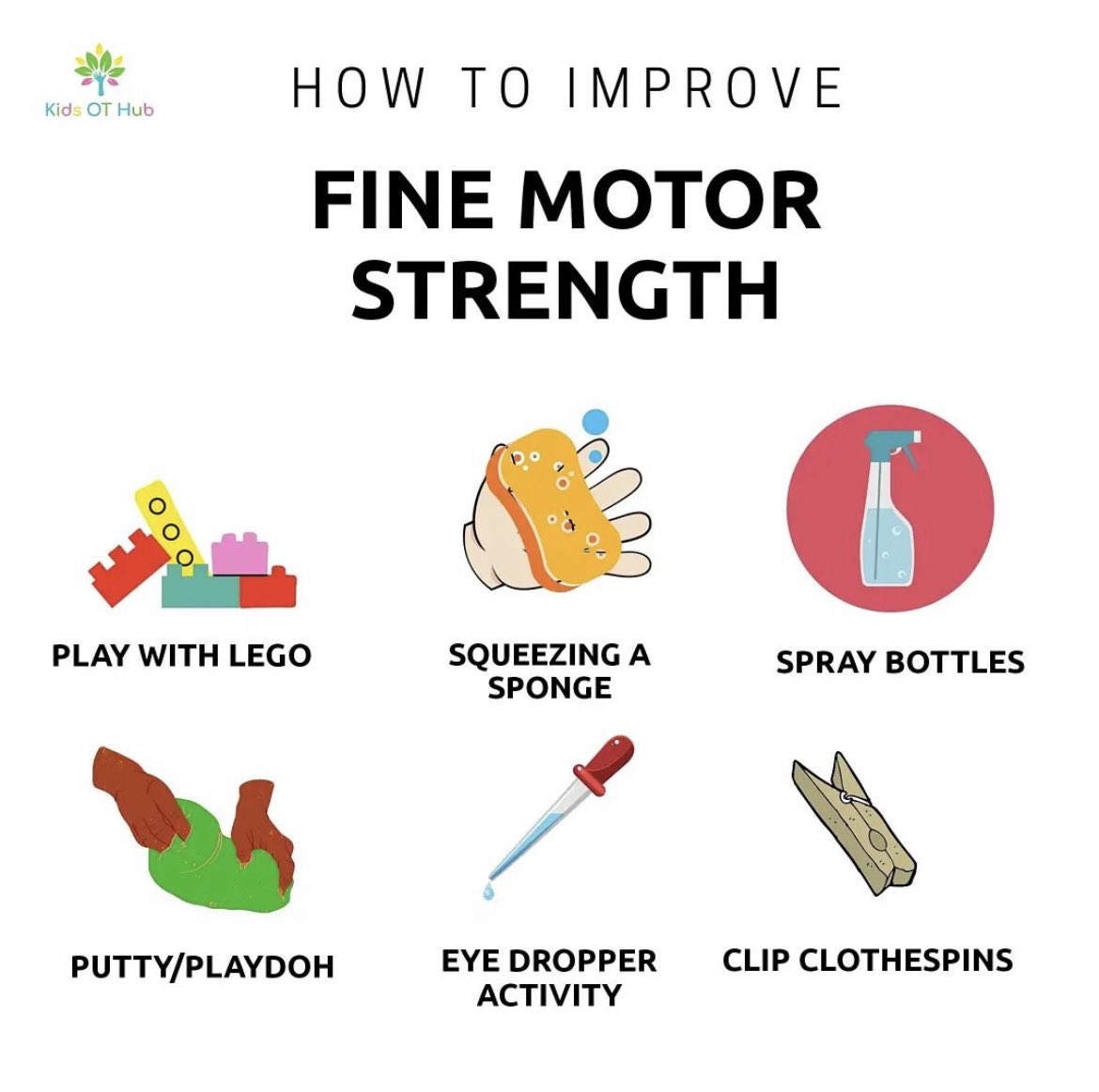 Kids OT Hub

HOW TO IMPROVE

FINE MOTOR STRENGTH

PLAY WITH LEGO

SQUEEZING A SPONGE

SPRAY BOTTLES

PUTTY/PLAYDOH

EYE DROPPER ACTIVITY

CLIP CLOTHESPINS