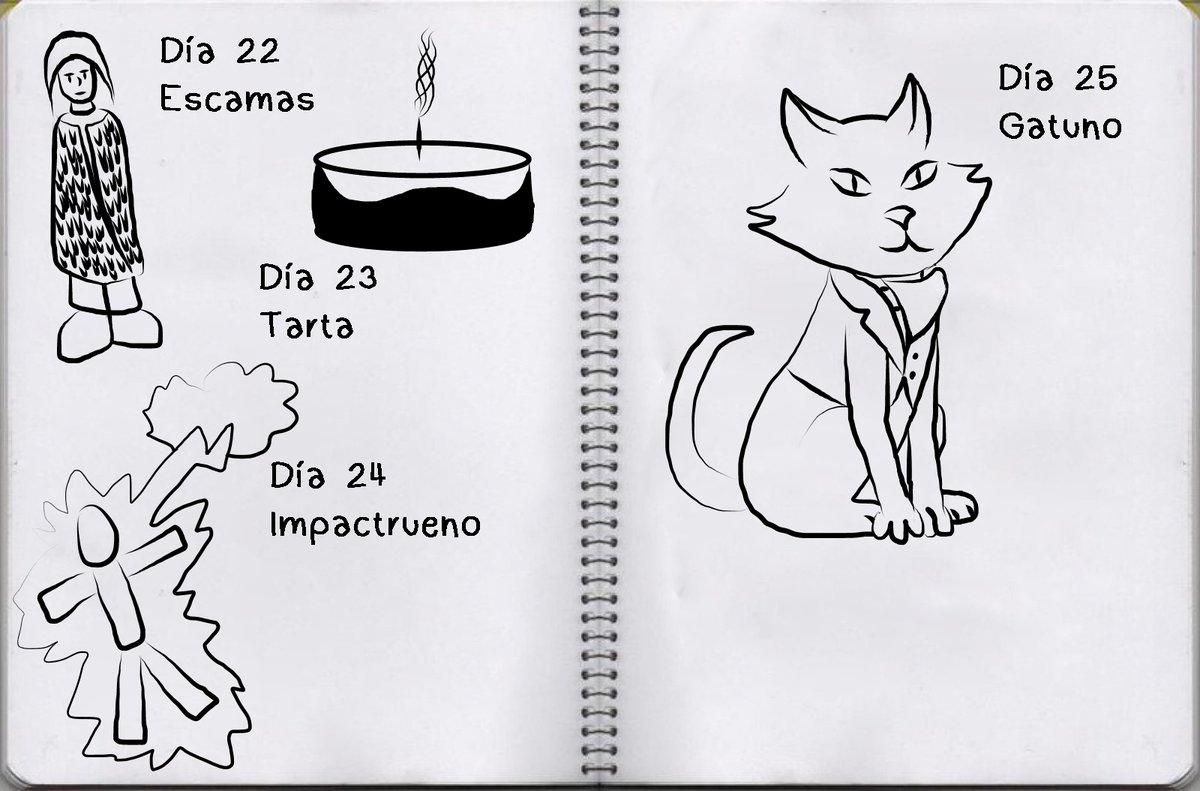 Día 22
Escamas

Día 23
Tarta

Día 24
Impactrueno

Día 25
Gatuno