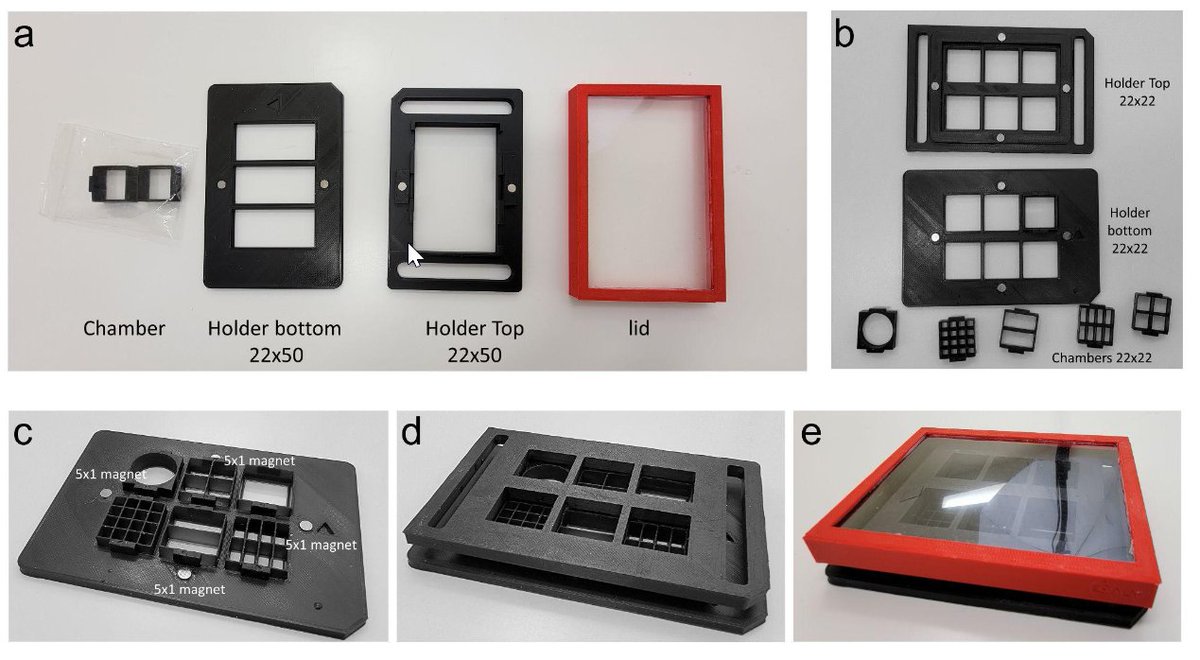 a

Chamber

Holder bottom
22x50

Holder Top
22x50

lid

b

Holder Top
22x22

Holder
bottom
22x22

Chambers 22x22

c

5x1 magnet

5x1 magnet

5x1 magnet

5x1 magnet

d

e