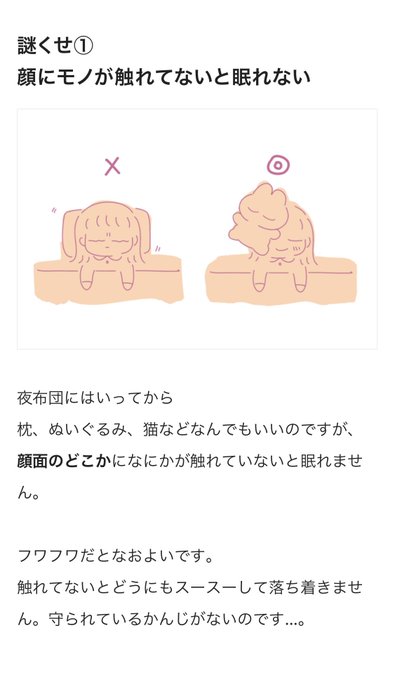 謎くせ①
顔にモノが触れてないと眠れない

×

◎

夜布団にはいってから
枕、ぬいぐるみ、猫などなんでもいいのですが、
顔面のどこかになにかが触れていないと眠れません。

フワフワだとなおよいです。
触れてないとどうにもスースーして落ち着きません。守られているかんじがないのです…。