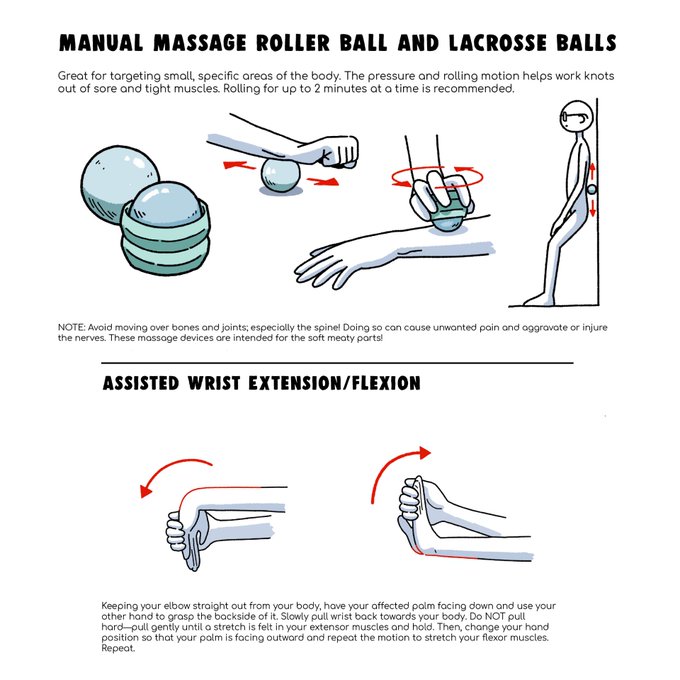 MANUAL MASSAGE ROLLER BALL AND LACROSSE BALLS

Great for targeting small, specific areas of the body. The pressure and rolling motion helps work knots out of sore and tight muscles. Rolling for up to 2 minutes at a time is recommended.

NOTE: Avoid moving over bones and joints; especially the spine! Doing so can cause unwanted pain and aggravate or injure the nerves. These massage devices are intended for the soft meaty parts!

ASSISTED WRIST EXTENSION/FLEXION

Keeping your elbow straight out from your body, have your affected palm facing down and use your other hand to grasp the backside of it. Slowly pull wrist back towards your body. Do NOT pull hard—pull gently until a stretch is felt in your extensor muscles and hold. Then, change your hand position so that your palm is facing outward and repeat the motion to stretch your flexor muscles. Repeat.