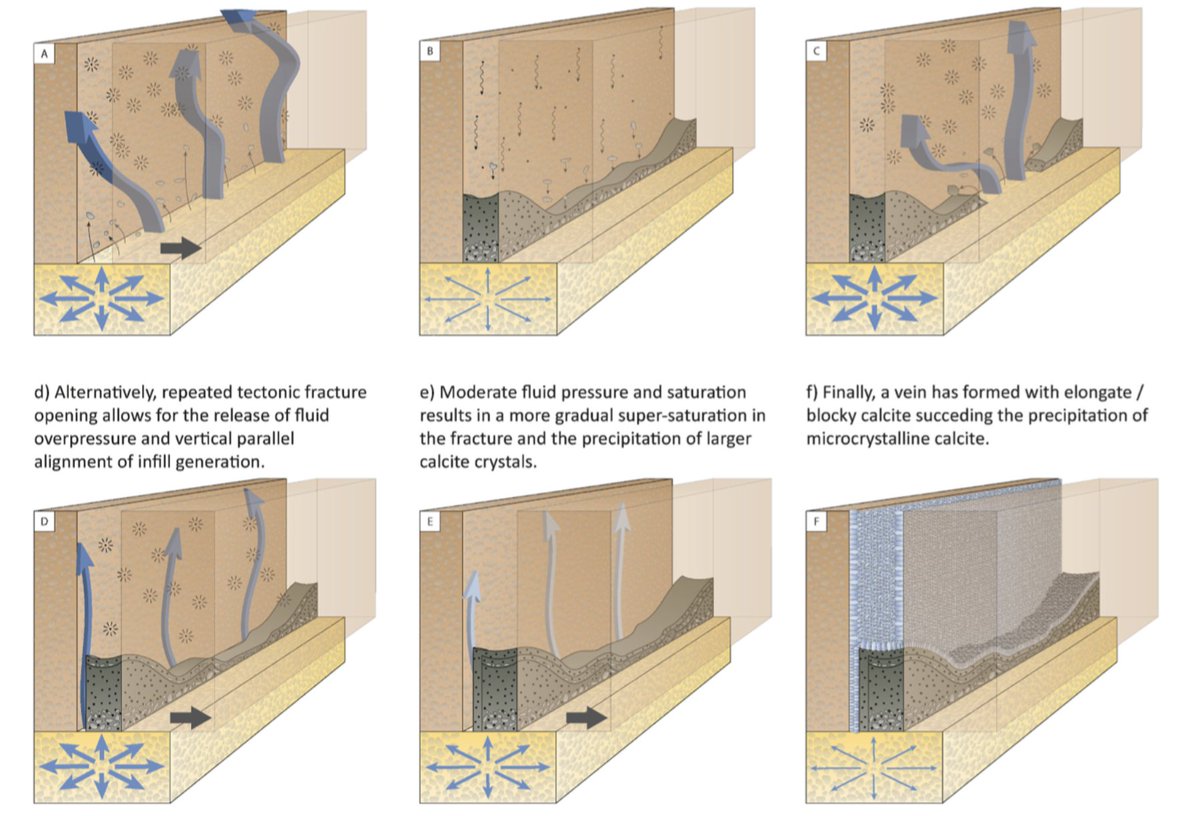 A

B

C

d) Alternatively, repeated tectonic fracture opening allows for the release of fluid overpressure and vertical parallel alignment of infill generation.

e) Moderate fluid pressure and saturation results in a more gradual super-saturation in the fracture and the precipitation of larger calcite crystals.

f) Finally, a vein has formed with elongate / blocky calcite succeding the precipitation of microcrystalline calcite.

D

E

F