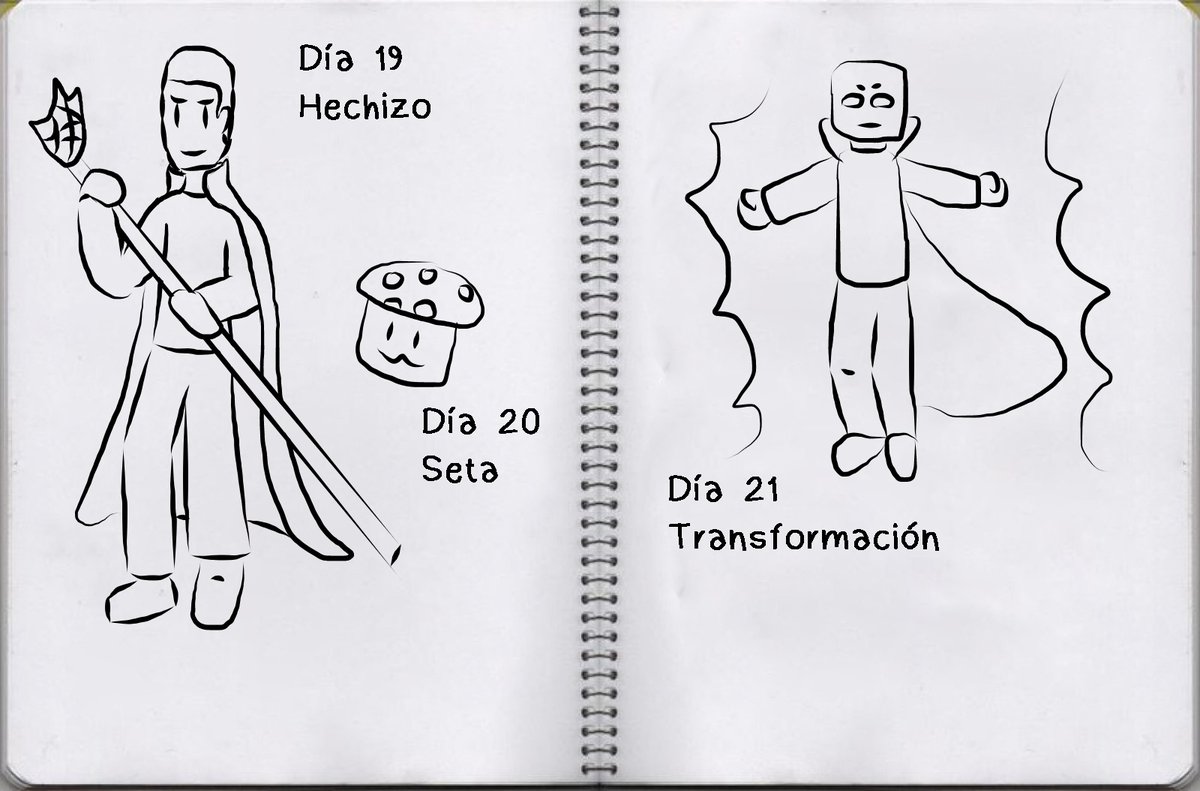 Día 19
Hechizo

Día 20
Seta

Día 21
Transformación