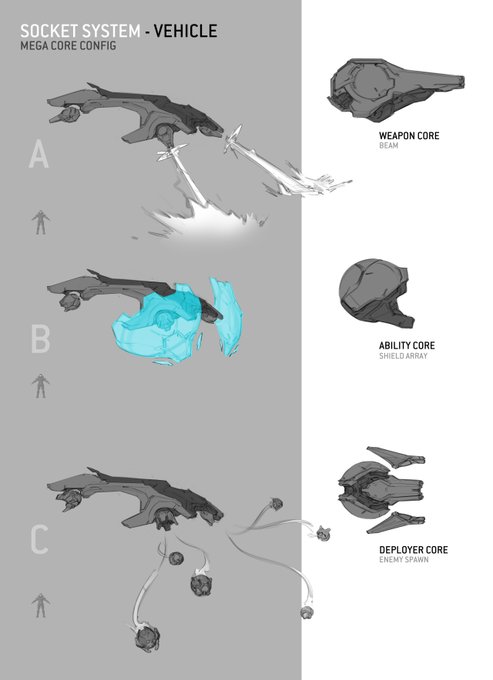 SOCKET SYSTEM - VEHICLE
MEGA CORE CONFIG

A

WEAPON CORE
BEAM

B

ABILITY CORE
SHIELD ARRAY

C

DEPLOYER CORE
ENEMY SPAWN