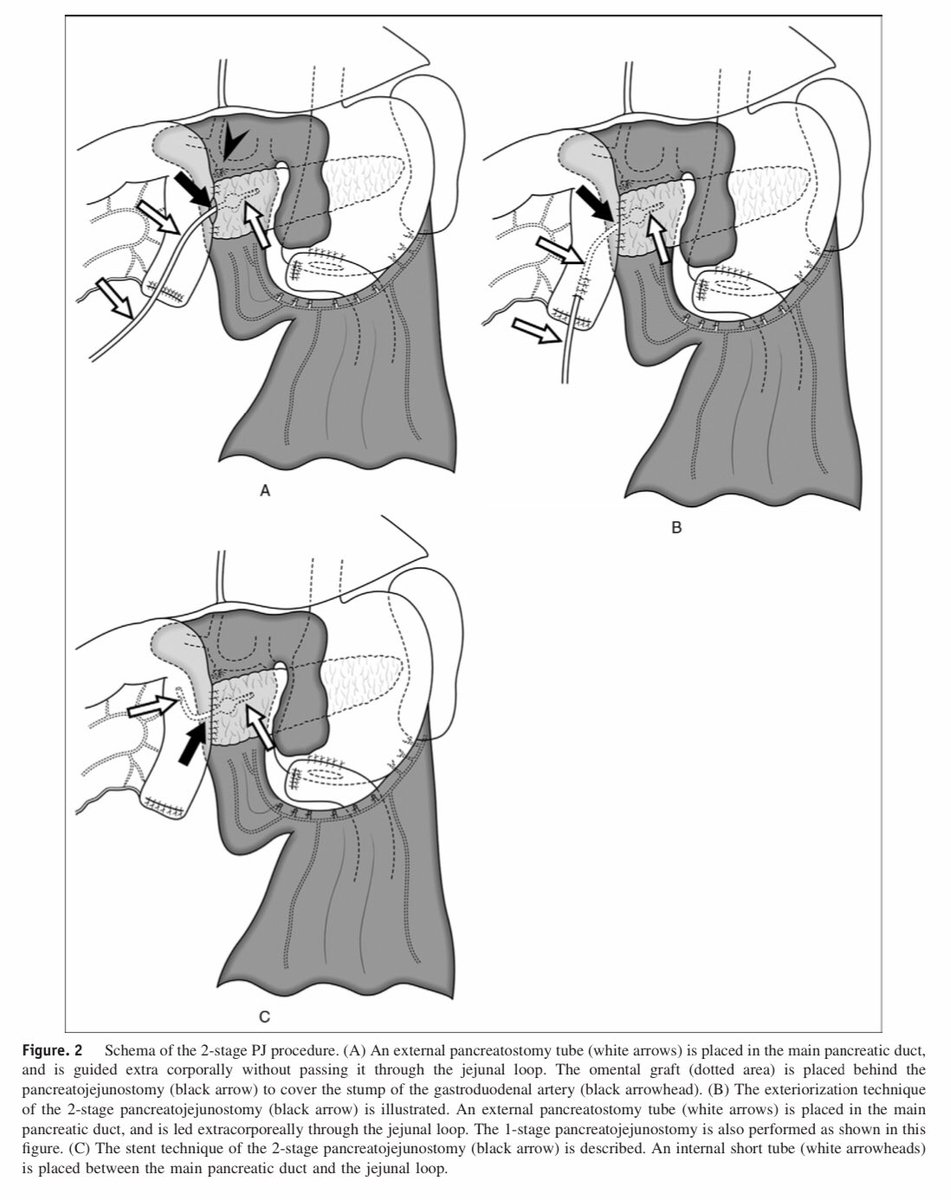 A

B

C

Figure. 2 Schema of the 2-stage PJ procedure. (A) An external pancreatostomy tube (white arrows) is placed in the main pancreatic duct, and is guided extra corporally without passing it through the jejunal loop. The omental graft (dotted area) is placed behind the pancreatojejunostomy (black arrow) to cover the stump of the gastroduodenal artery (black arrowhead). (B) The exteriorization technique of the 2-stage pancreatojejunostomy (black arrow) is illustrated. An external pancreatostomy tube (white arrows) is placed in the main pancreatic duct, and is led extracorporeally through the jejunal loop. The 1-stage pancreatojejunostomy is also performed as shown in this figure. (C) The stent technique of the 2-stage pancreatojejunostomy (black arrow) is described. An internal short tube (white arrowheads) is placed between the main pancreatic duct and the jejunal loop.