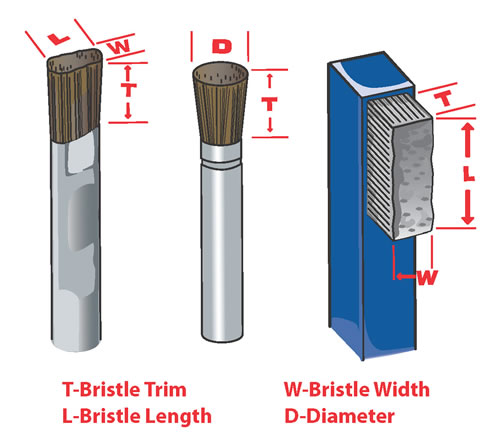 L
W
T
D
T
T
L
W

T-Bristle Trim
L-Bristle Length

W-Bristle Width
D-Diameter