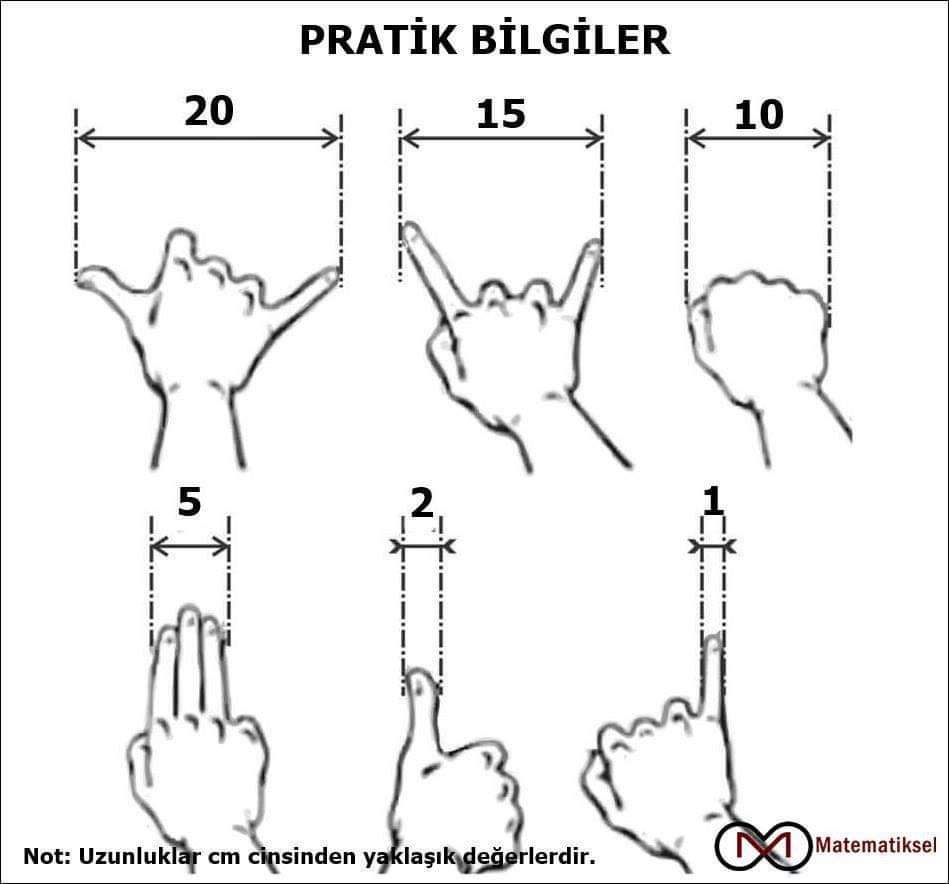 PRATİK BİLGİLER

20

15

10

5

2

1

Not: Uzunluklar cm cinsinden yaklaşık değerlerdir.

Matematiksel