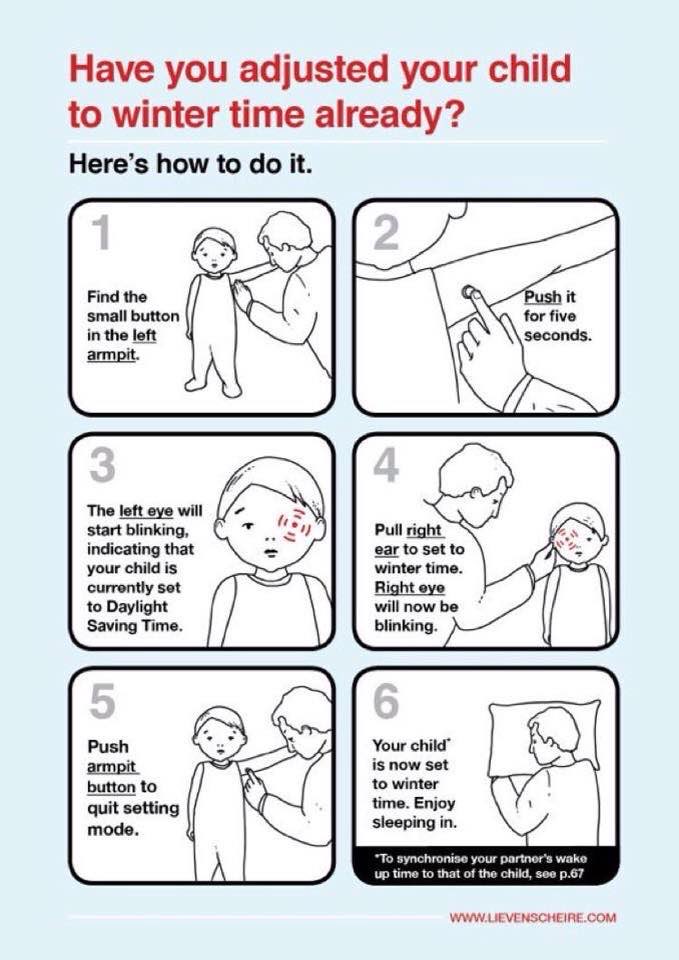 Have you adjusted your child to winter time already?

Here's how to do it.

1

Find the small button in the left armpit.

2

Push it for five seconds.

3

The left eye will start blinking, indicating that your child is currently set to Daylight Saving Time.

4

Pull right ear to set to winter time. Right eye will now be blinking.

5

Push armpit button to quit setting mode.

6

Your child* is now set to winter time. Enjoy sleeping in.

*To synchronise your partner's wake up time to that of the child, see p.67

WWW.LIEVENSCHEIRE.COM