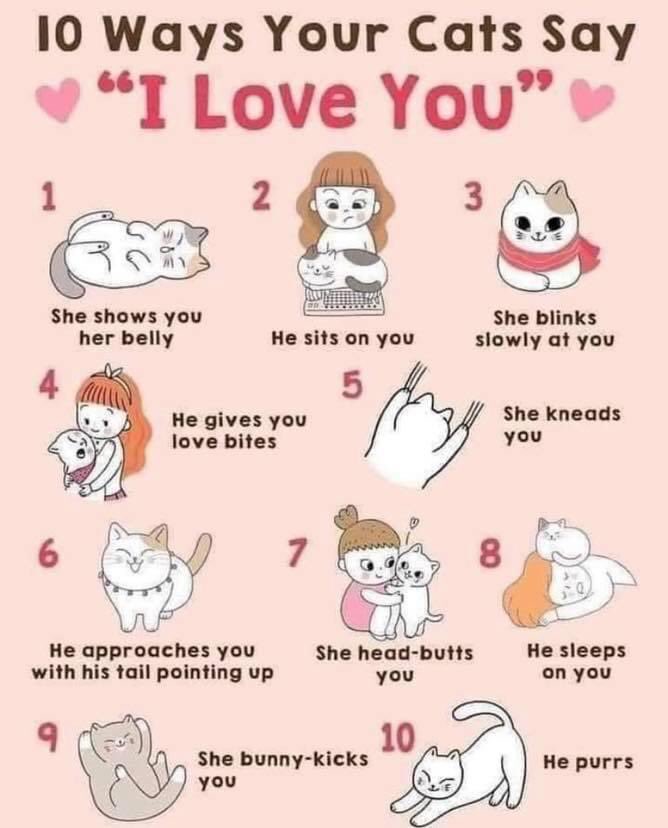 10 Ways Your Cats Say
"I Love You"

1
She shows you her belly

2
He sits on you

3
She blinks slowly at you

4
He gives you love bites

5
She kneads you

6
He approaches you with his tail pointing up

7
She head-butts you

8
He sleeps on you

9
She bunny-kicks you

10
He purrs