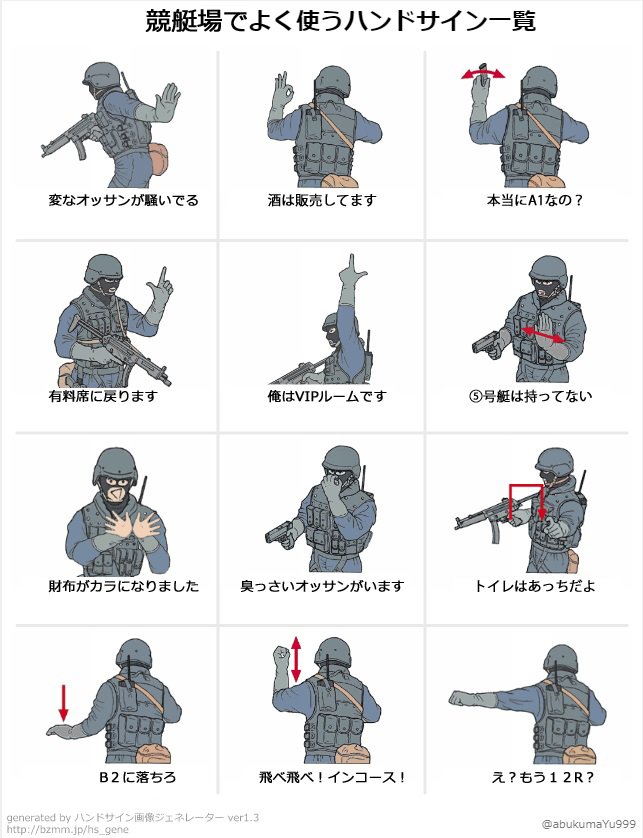 競艇場でよく使うハンドサイン一覧

変なオッサンが騒いでる

酒は販売してます

本当にA1なの？

有料席に戻ります

俺はVIPルームです

⑤号艇は持ってない

財布がカラになりました

臭っさいオッサンがいます

トイレはあっちだよ

B２に落ちろ

飛べ飛べ！インコース！

え？もう１２R？

generated by ハンドサイン画像ジェネレーター ver1.3
http://bzmm.jp/hs_gene

@abukumaYu999