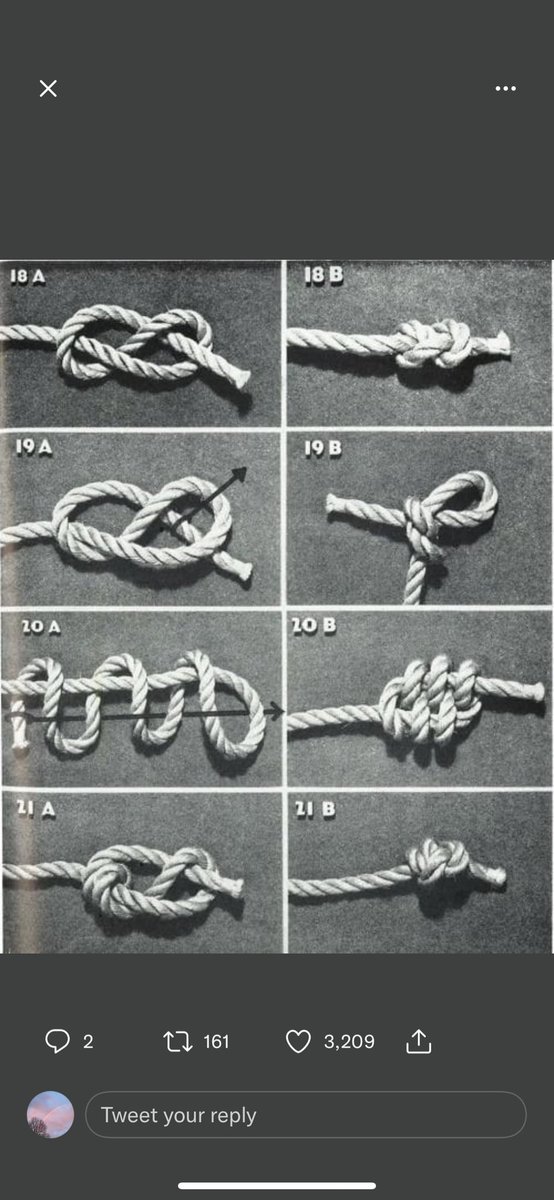 18 A
18 B
19 A
19 B
20 A
20 B
21 A
21 B

2
161
3,209

Tweet your reply