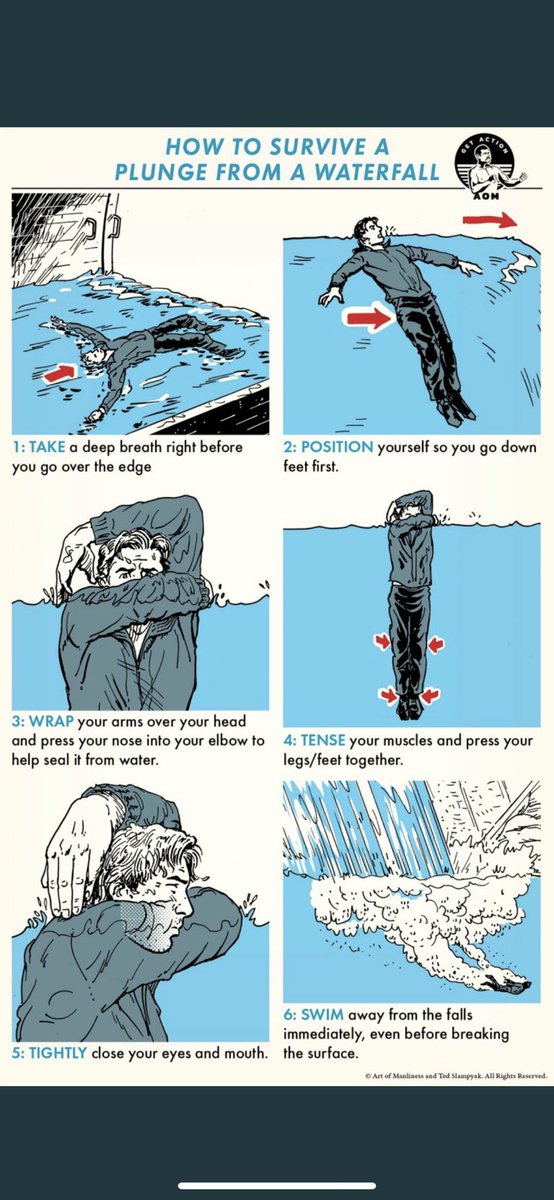 HOW TO SURVIVE A PLUNGE FROM A WATERFALL

GET ACTION
AOM

1: TAKE a deep breath right before you go over the edge

2: POSITION yourself so you go down feet first.

3: WRAP your arms over your head and press your nose into your elbow to help seal it from water.

4: TENSE your muscles and press your legs/feet together.

5: TIGHTLY close your eyes and mouth.

6: SWIM away from the falls immediately, even before breaking the surface.

© Art of Manliness and Ted Slampyak. All Rights Reserved.