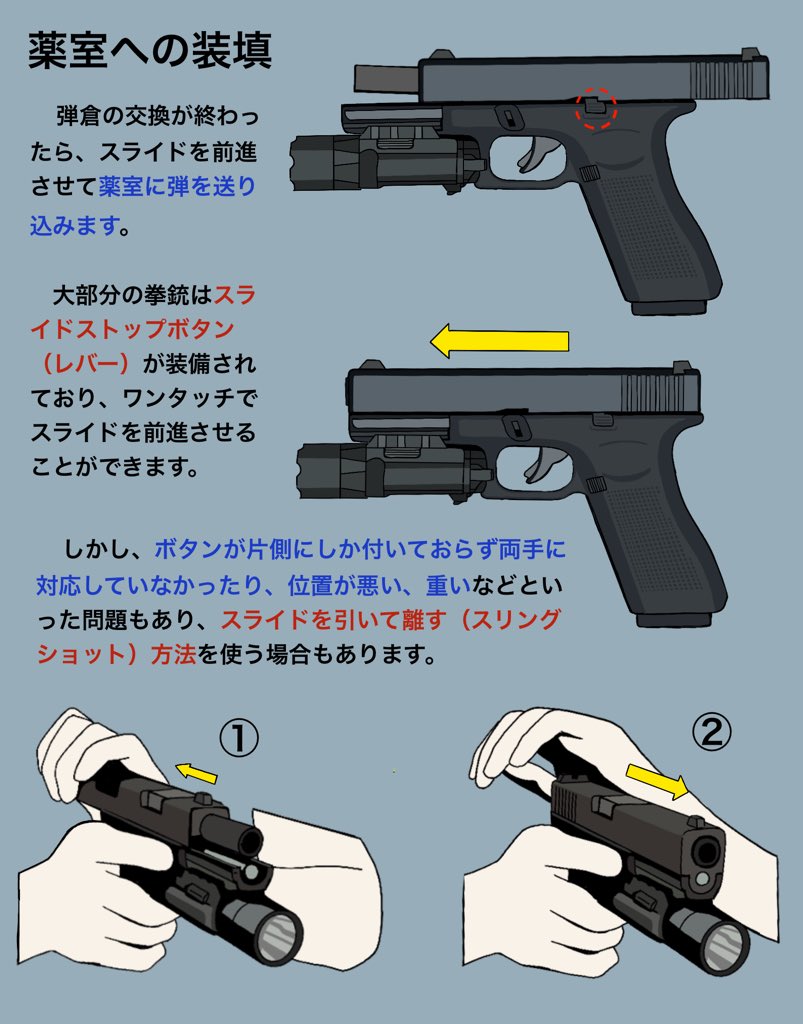 薬室への装填

弾倉の交換が終わったら、スライドを前進させて薬室に弾を送り込みます。

大部分の拳銃はスライドストップボタン（レバー）が装備されており、ワンタッチでスライドを前進させることができます。

しかし、ボタンが片側にしか付いておらず両手に対応していなかったり、位置が悪い、重いなどといった問題もあり、スライドを引いて離す（スリングショット）方法を使う場合もあります。

①

②